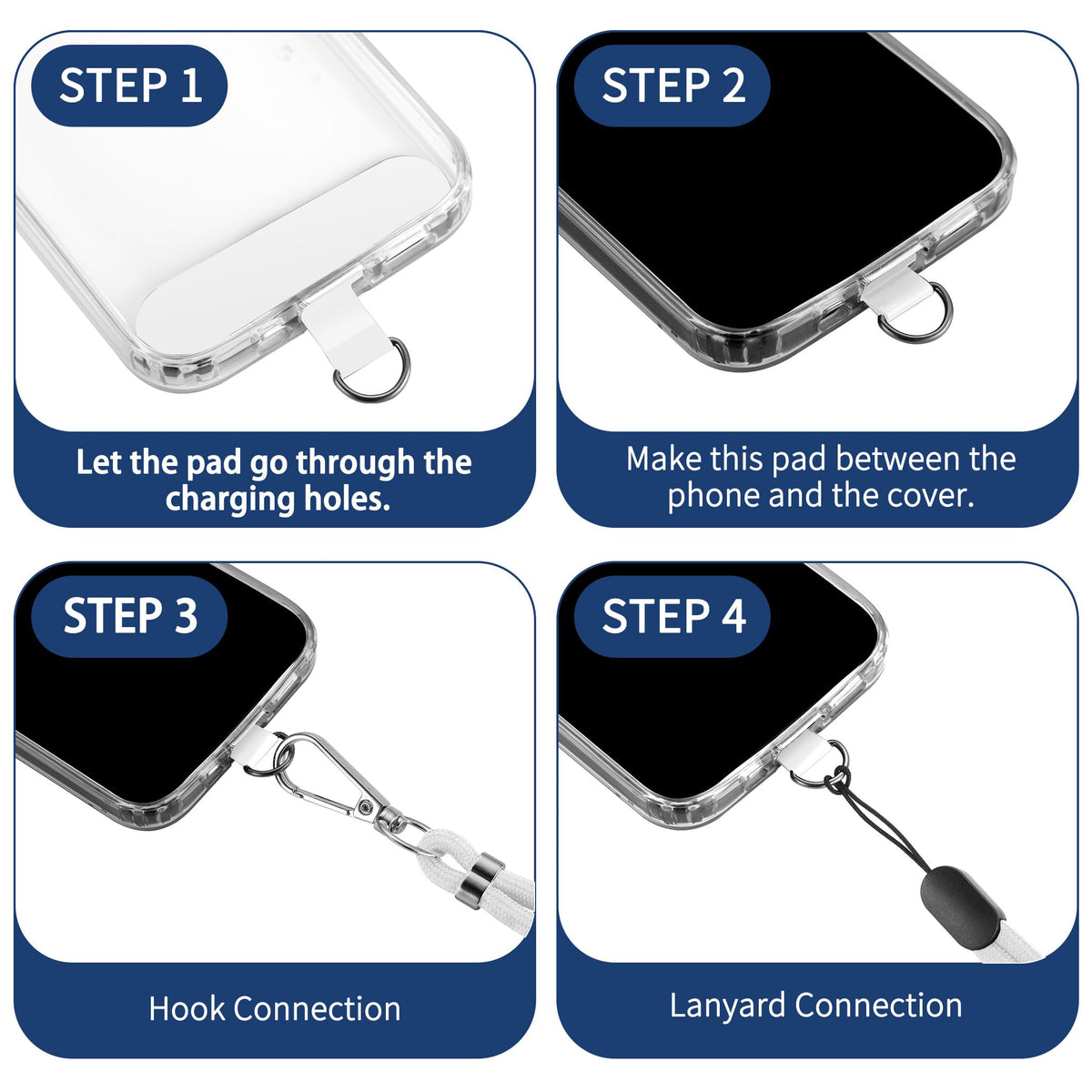 STEP 1

Let the pad go through the charging holes.

STEP 2

Make this pad between the phone and the cover.

STEP 3

Hook Connection

STEP 4

Lanyard Connection