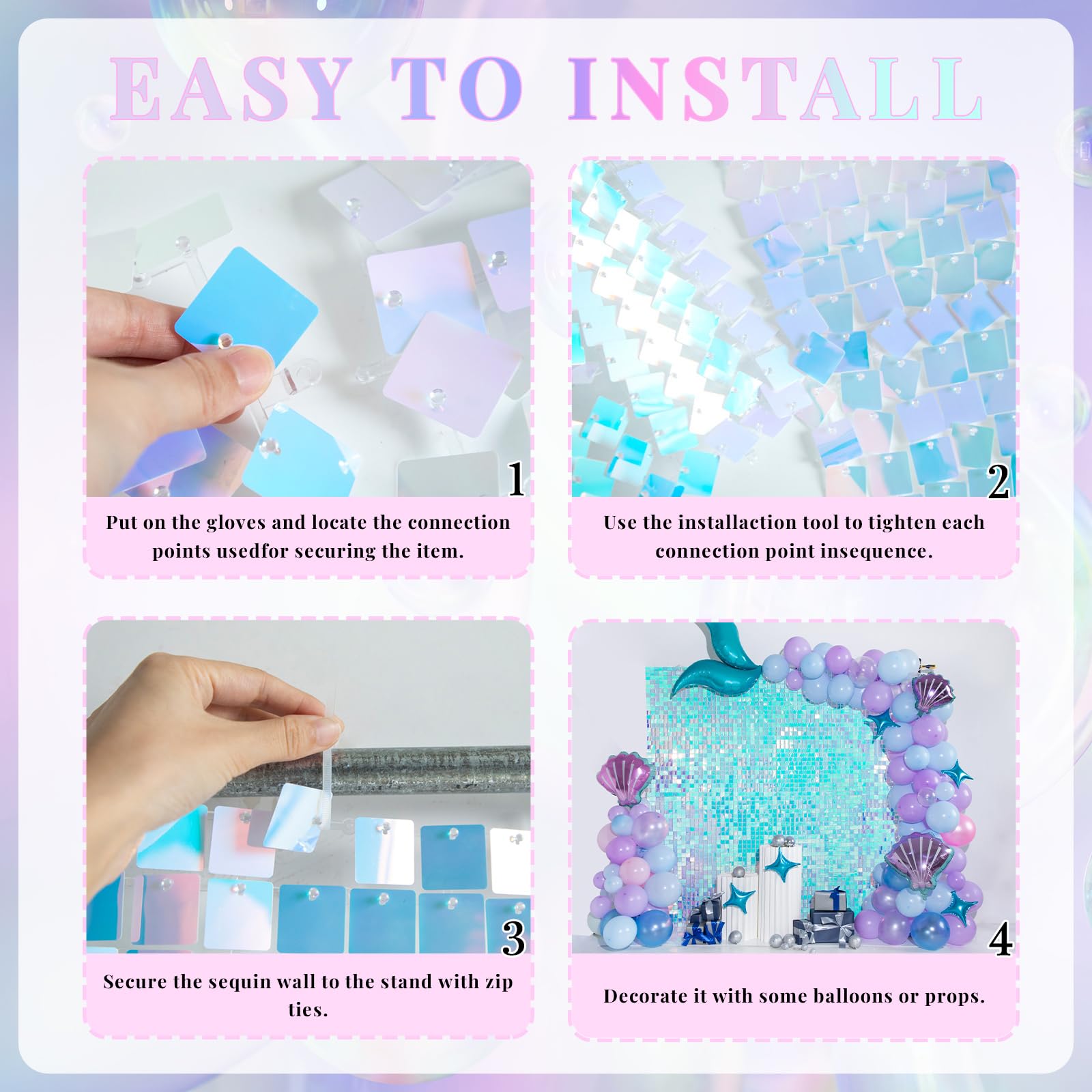 EASY TO INSTALL

1

Put on the gloves and locate the connection points usedfor securing the item.

2

Use the installaction tool to tighten each connection point insequence.

3

Secure the sequin wall to the stand with zip ties.

4

Decorate it with some balloons or props.