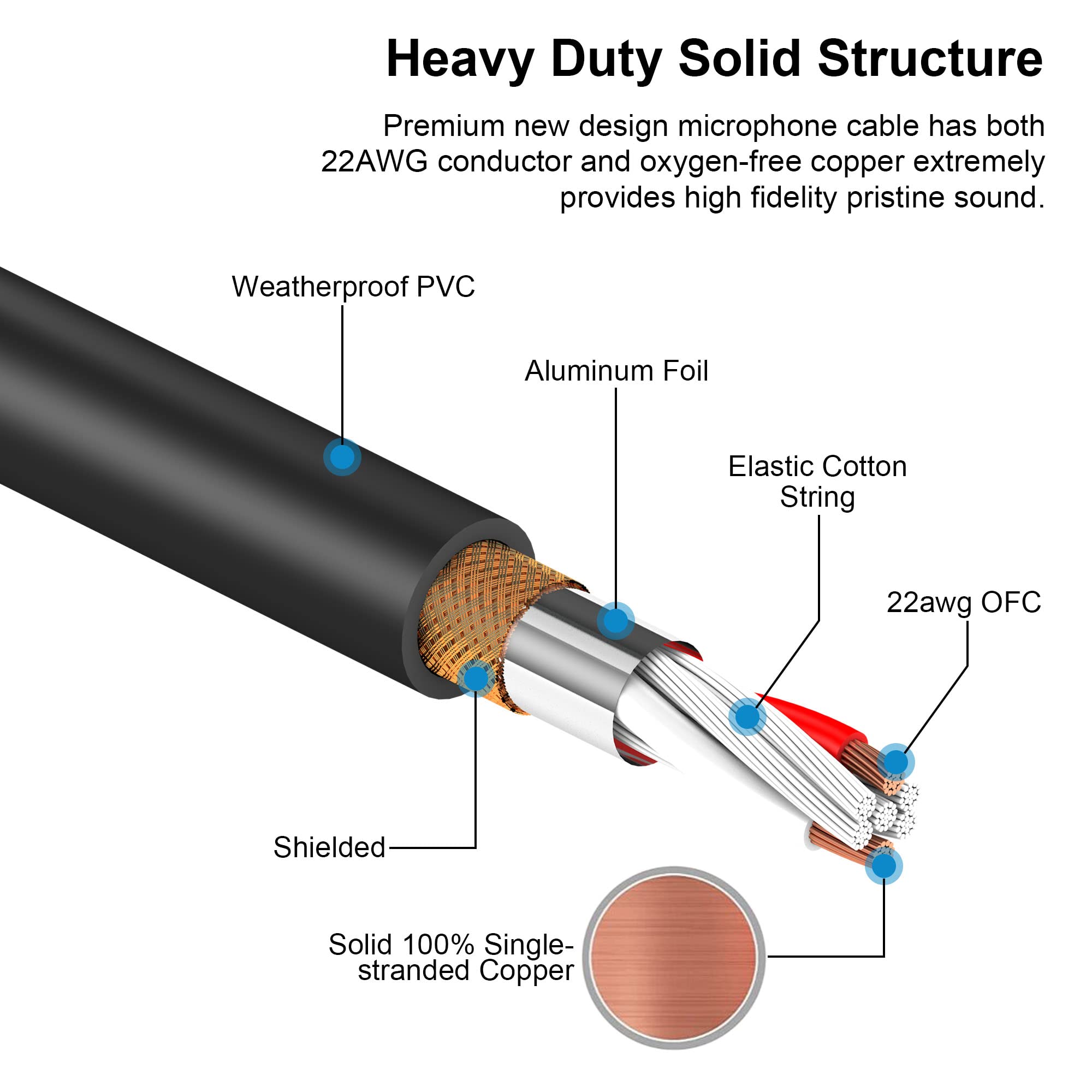 Heavy Duty Solid Structure

Premium new design microphone cable has both 22AWG conductor and oxygen-free copper extremely provides high fidelity pristine sound.

Weatherproof PVC

Aluminum Foil

Elastic Cotton String

22awg OFC

Shielded

Solid 100% Single-stranded Copper