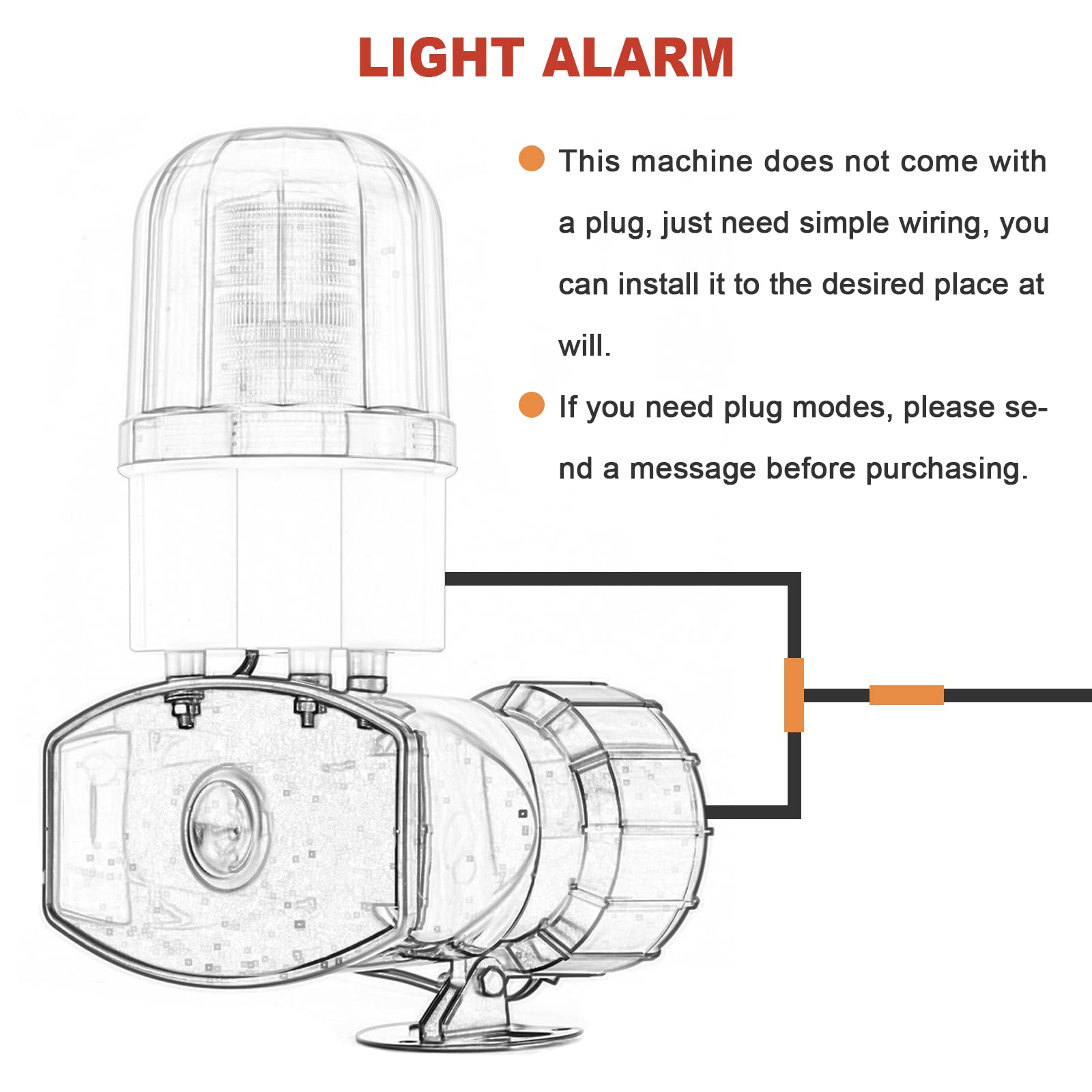 LIGHT ALARM

This machine does not come with a plug, just need simple wiring, you can install it to the desired place at will.

If you need plug modes, please send a message before purchasing.