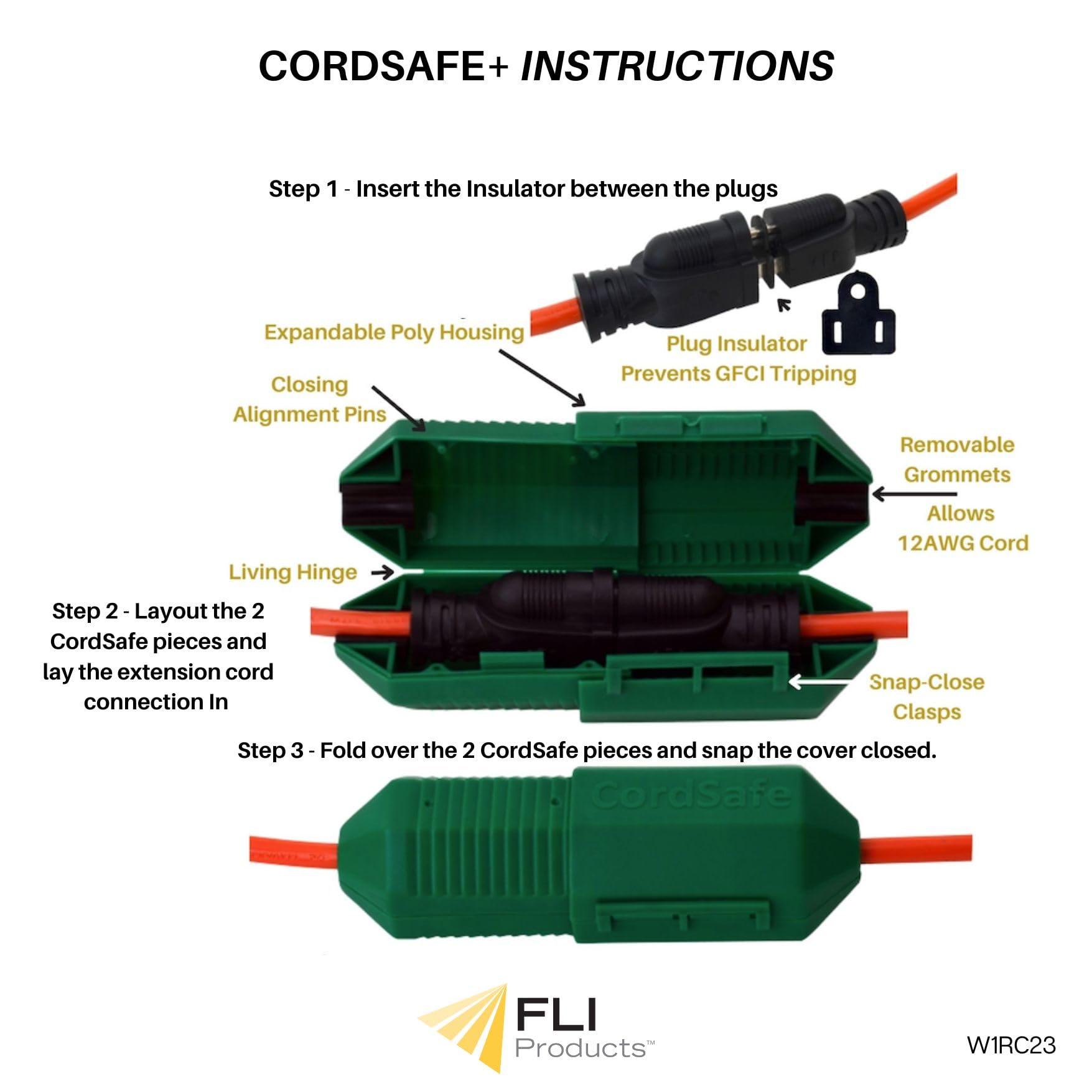 CORDSAFE+ INSTRUCTIONS

Step 1 - Insert the Insulator between the plugs

Expandable Poly Housing

Plug Insulator
Prevents GFCI Tripping

Closing
Alignment Pins

Removable
Grommets
Allows
12AWG Cord

Living Hinge

Step 2 - Layout the 2 CordSafe pieces and lay the extension cord connection In

Snap-Close
Clasps

Step 3 - Fold over the 2 CordSafe pieces and snap the cover closed.

CordSafe

FLI
Products™

W1RC23