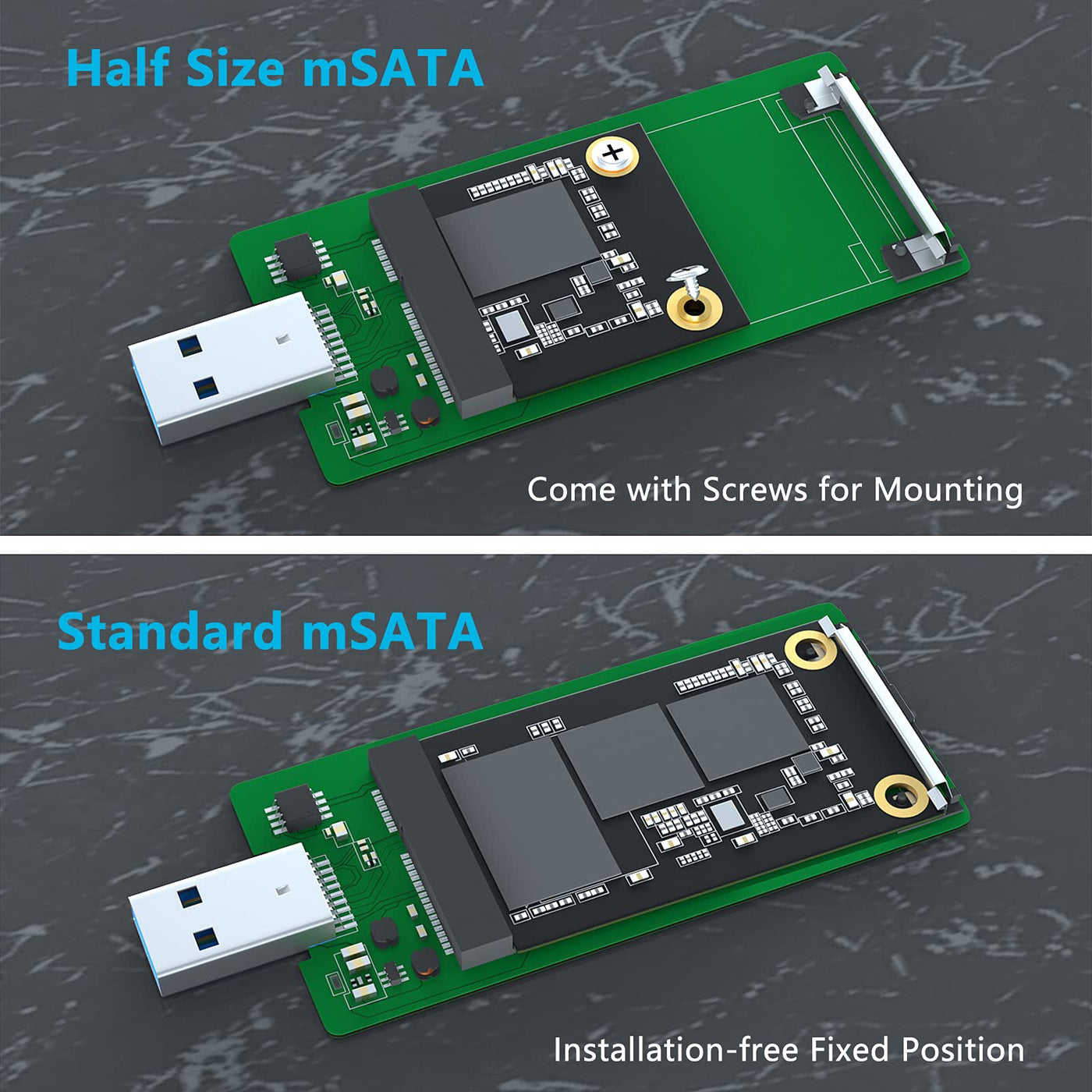 Half Size mSATA

Come with Screws for Mounting

Standard mSATA

Installation-free Fixed Position