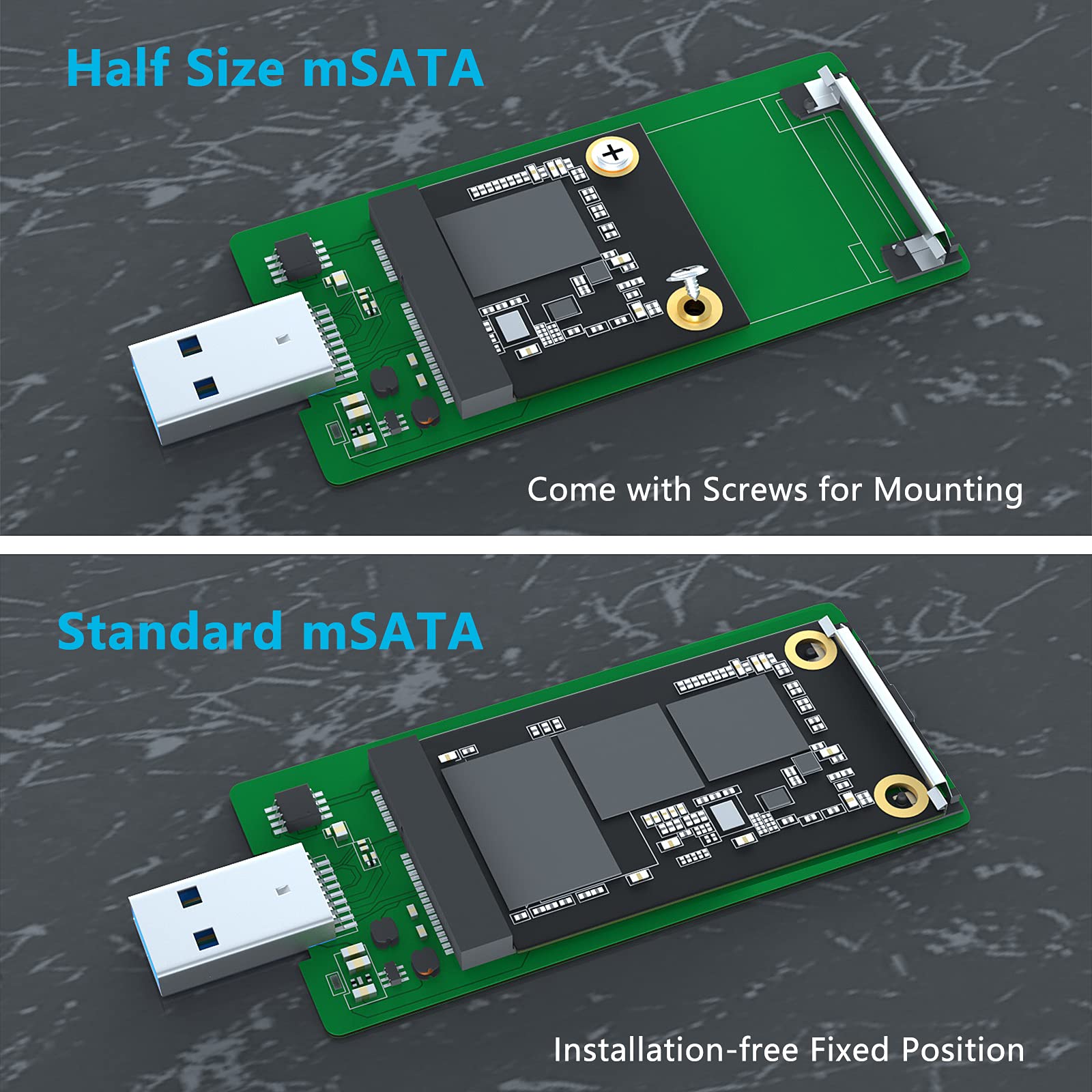 Half Size mSATA

Come with Screws for Mounting

Standard mSATA

Installation-free Fixed Position