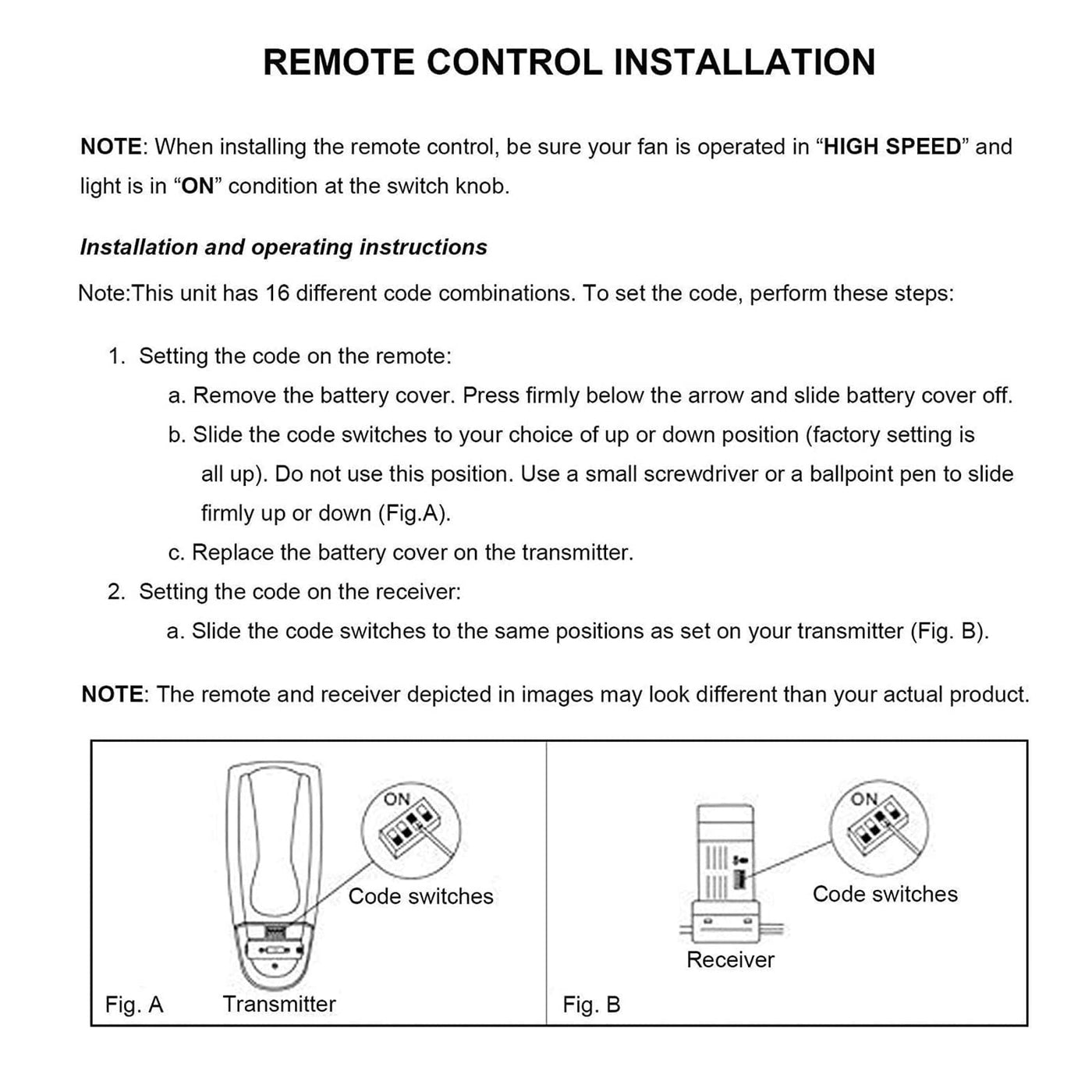 REMOTE CONTROL INSTALLATION

NOTE: When installing the remote control, be sure your fan is operated in “HIGH SPEED” and light is in “ON” condition at the switch knob.

Installation and operating instructions

Note:This unit has 16 different code combinations. To set the code, perform these steps:

1. Setting the code on the remote:
a. Remove the battery cover. Press firmly below the arrow and slide battery cover off.
b. Slide the code switches to your choice of up or down position (factory setting is all up). Do not use this position. Use a small screwdriver or a ballpoint pen to slide firmly up or down (Fig.A).
c. Replace the battery cover on the transmitter.
2. Setting the code on the receiver:
a. Slide the code switches to the same positions as set on your transmitter (Fig. B).

NOTE: The remote and receiver depicted in images may look different than your actual product.

ON
Code switches
Fig. A
Transmitter

ON
Code switches
Receiver
Fig. B