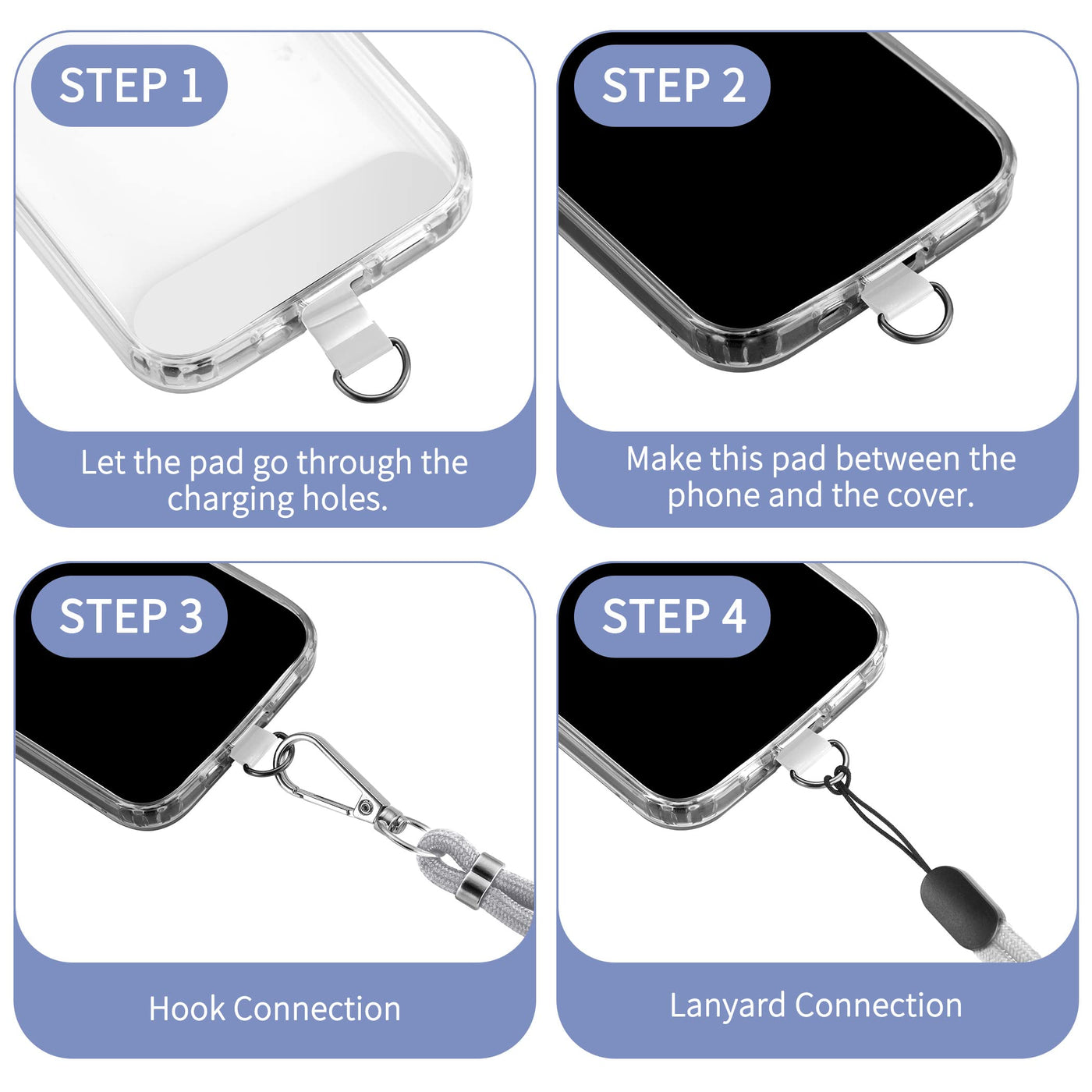 STEP 1

Let the pad go through the charging holes.

STEP 2

Make this pad between the phone and the cover.

STEP 3

Hook Connection

STEP 4

Lanyard Connection