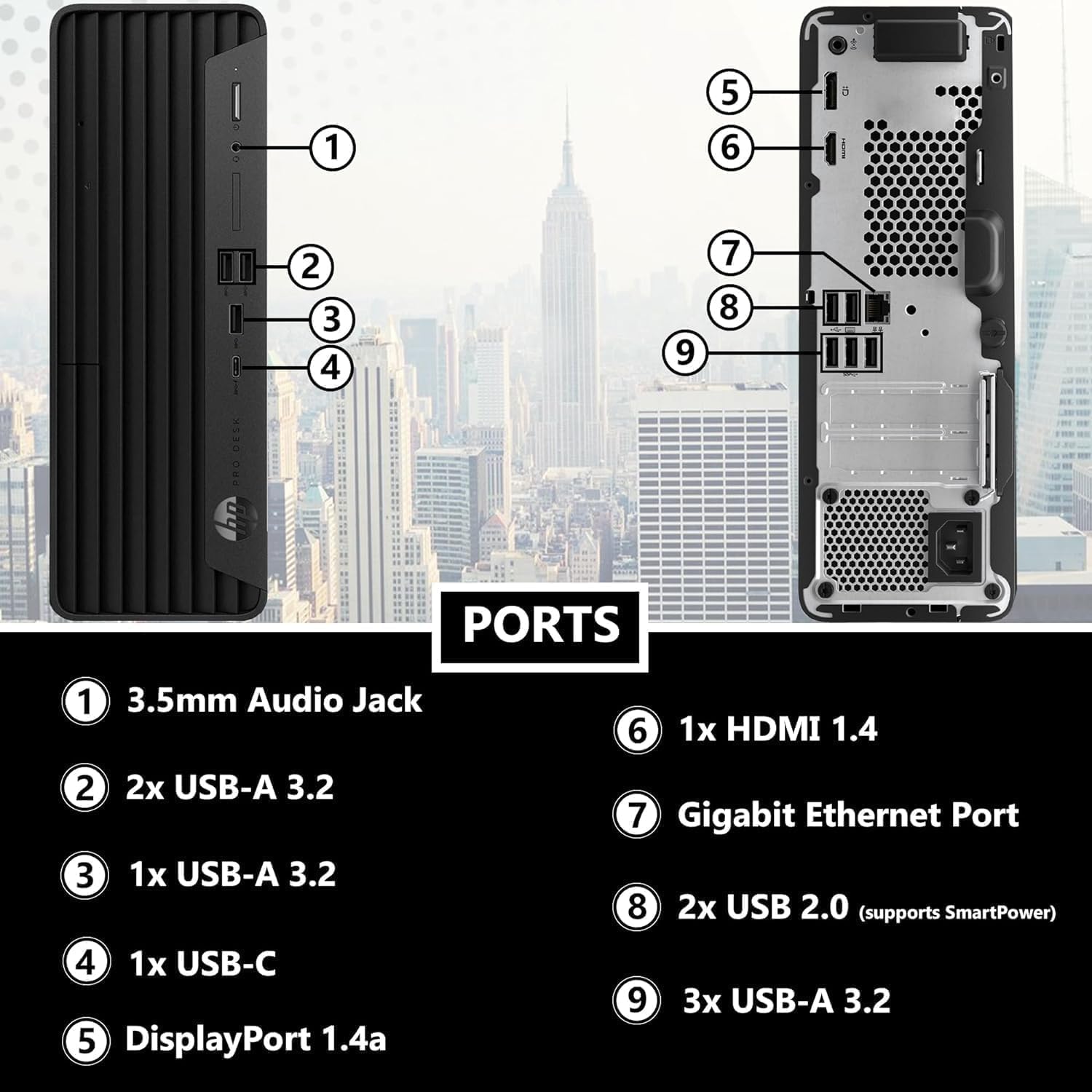 1
2
3
4
PRO DESK
hp
5
6
HDMI
7
8
9

PORTS

1 3.5mm Audio Jack

2 2x USB-A 3.2

3 1x USB-A 3.2

4 1x USB-C

5 DisplayPort 1.4a

6 1x HDMI 1.4

7 Gigabit Ethernet Port

8 2x USB 2.0 (supports SmartPower)

9 3x USB-A 3.2