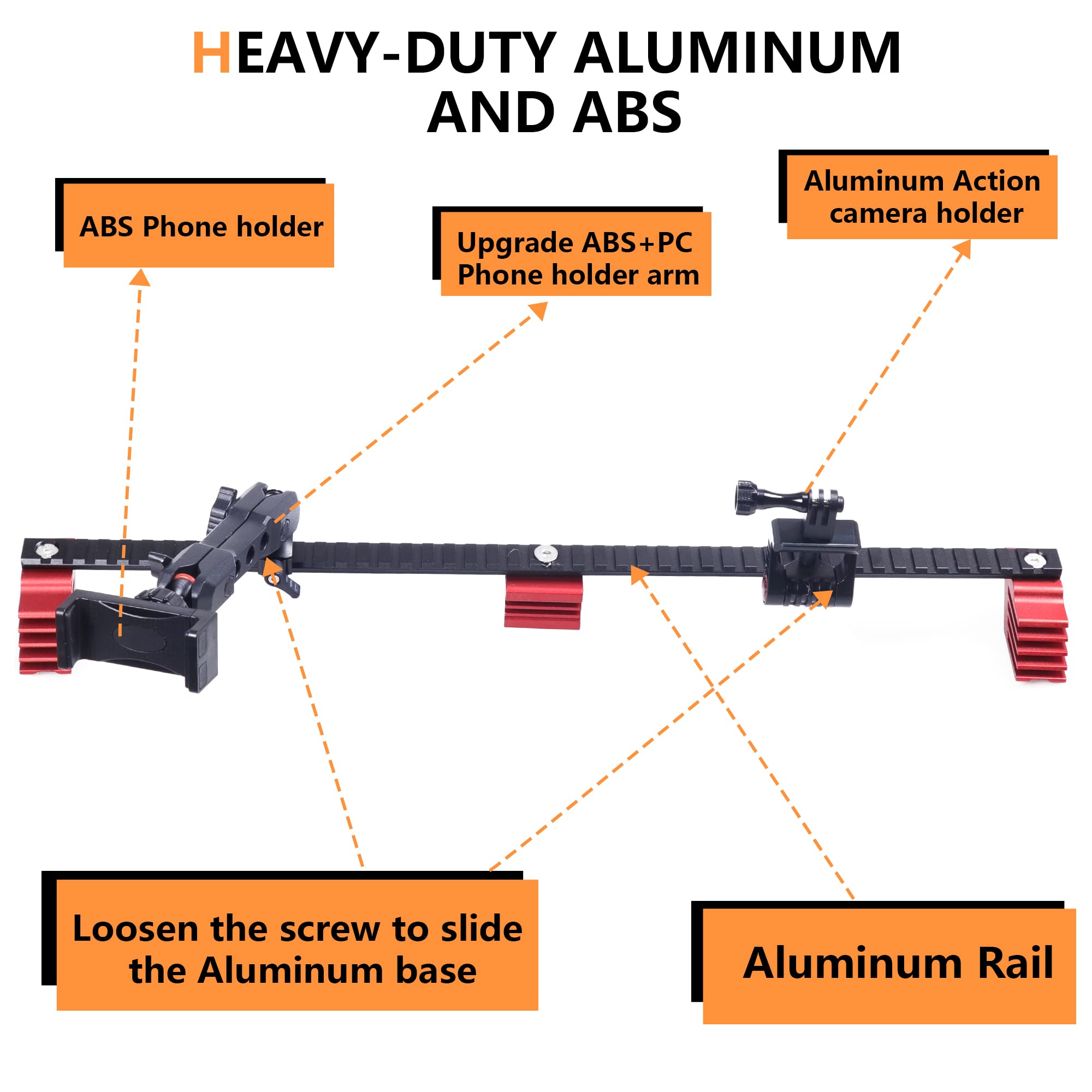 HEAVY-DUTY ALUMINUM AND ABS

ABS Phone holder

Upgrade ABS+PC Phone holder arm

Aluminum Action camera holder

Loosen the screw to slide the Aluminum base

Aluminum Rail