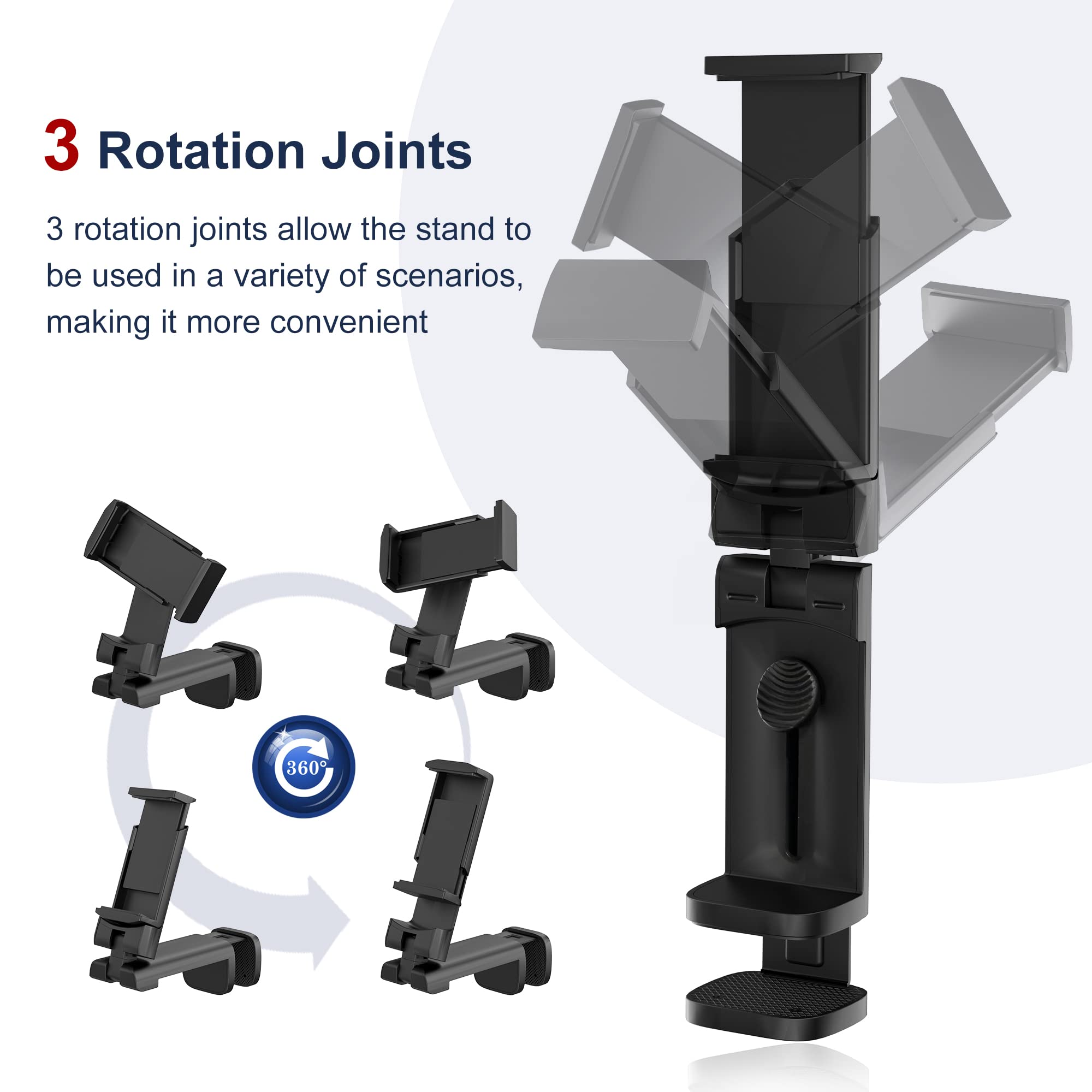 3 Rotation Joints

3 rotation joints allow the stand to be used in a variety of scenarios, making it more convenient

360°