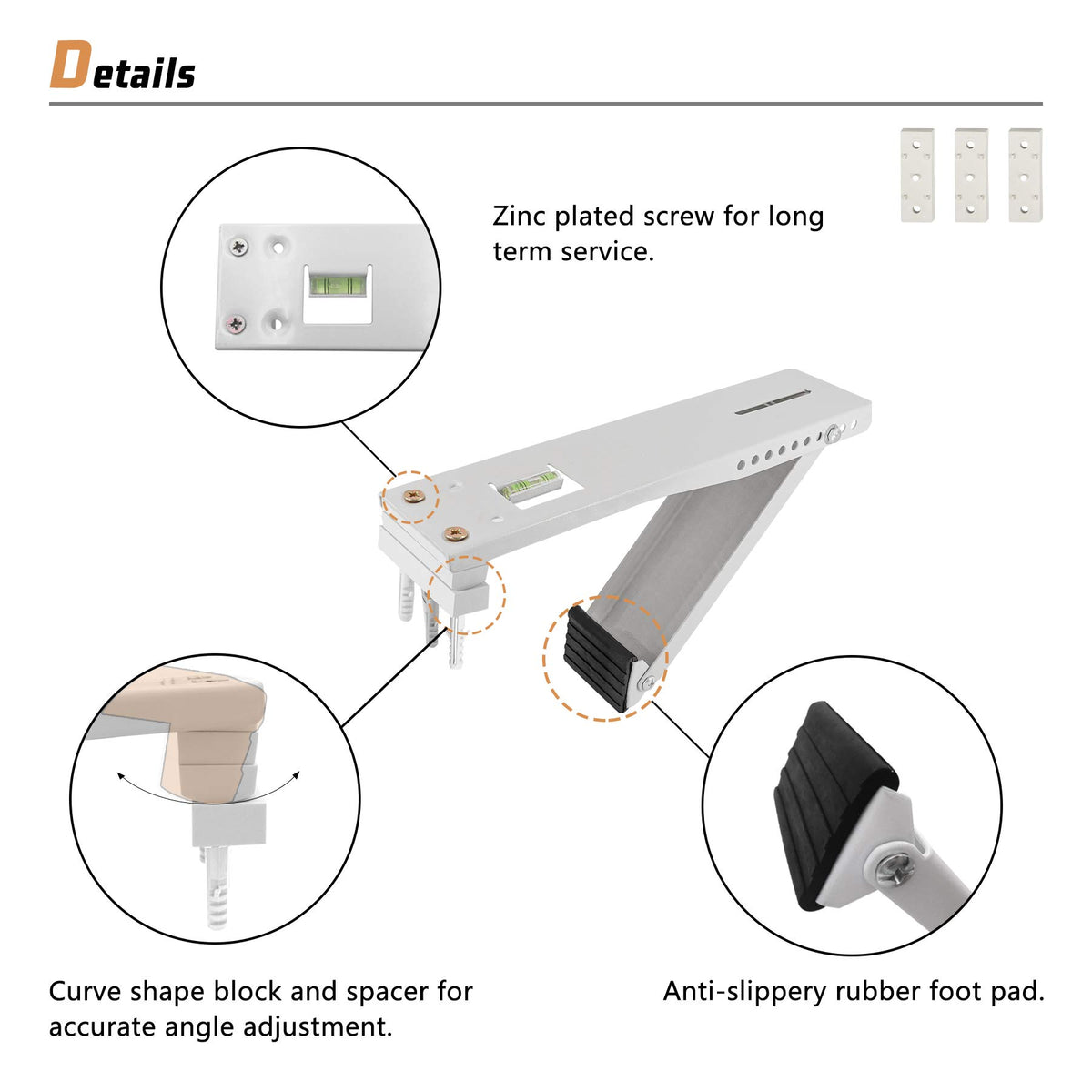 Details

Zinc plated screw for long term service.

Curve shape block and spacer for accurate angle adjustment.

Anti-slippery rubber foot pad.