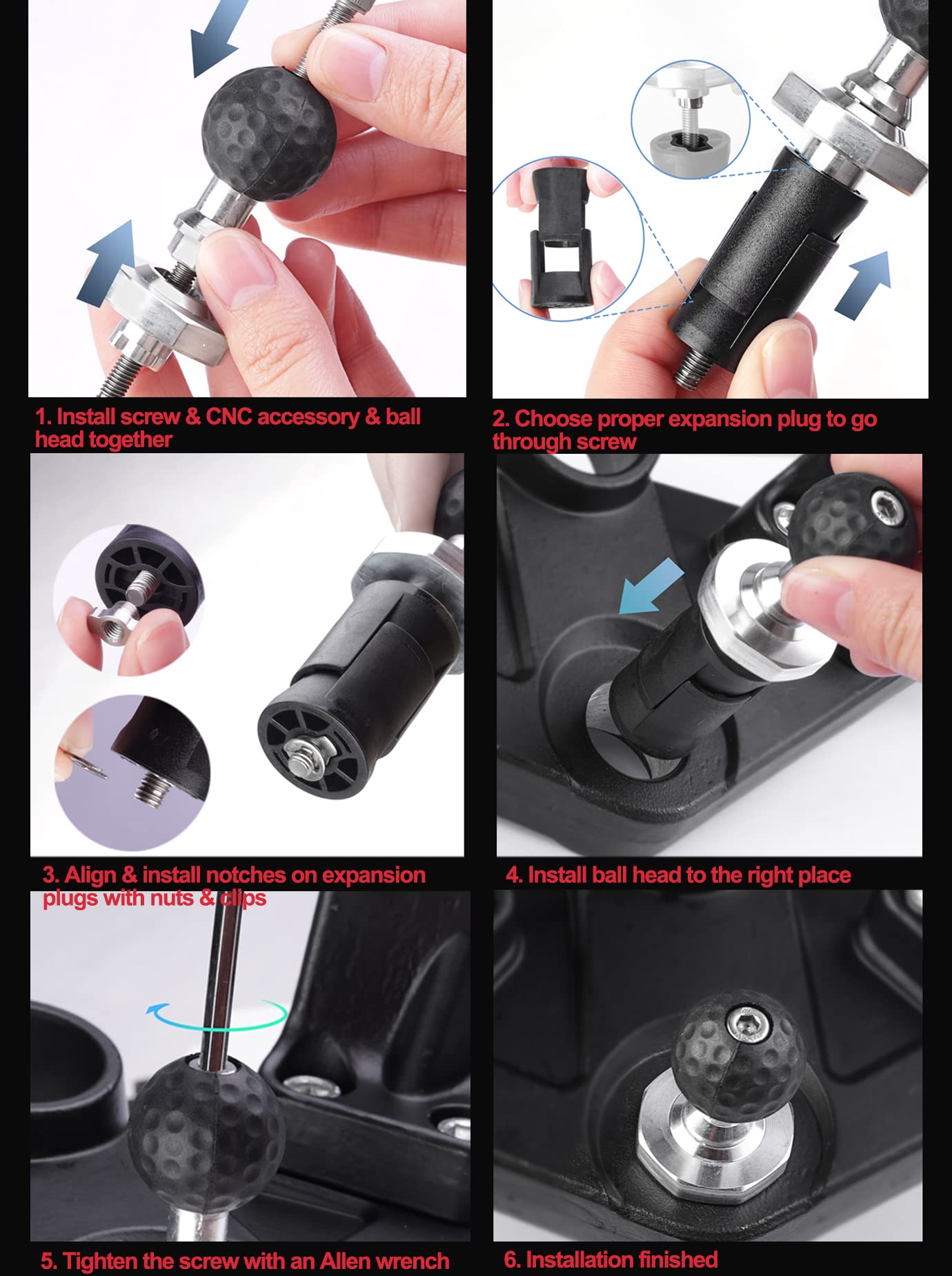 1. Install screw & CNC accessory & ball head together

2. Choose proper expansion plug to go through screw

3. Align & install notches on expansion plugs with nuts & clips

4. Install ball head to the right place

5. Tighten the screw with an Allen wrench

6. Installation finished