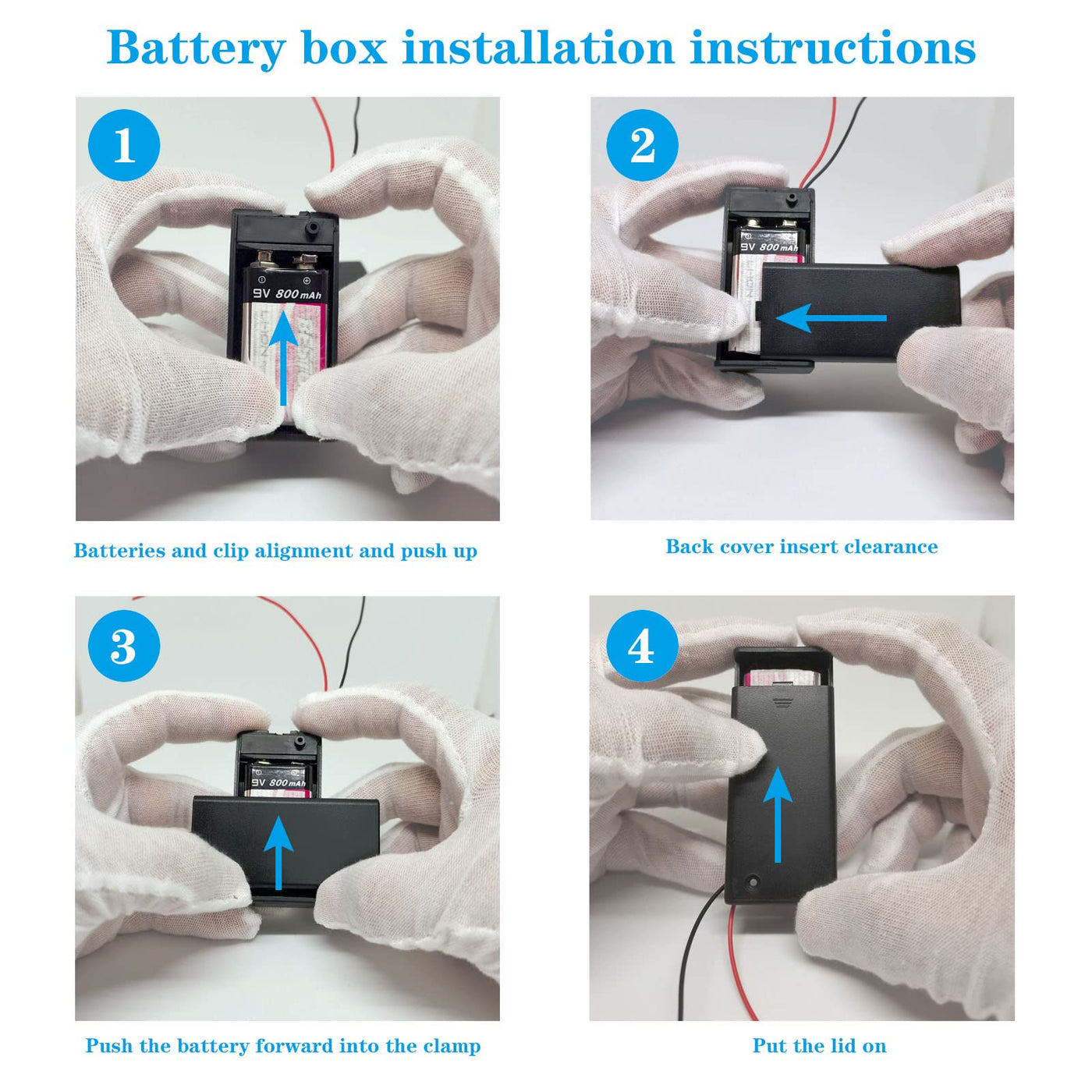 Battery box installation instructions

1

9V 800mAh

Batteries and clip alignment and push up

2

9V 800mAh

Back cover insert clearance

3

9V 800mAh

Push the battery forward into the clamp

4

Put the lid on