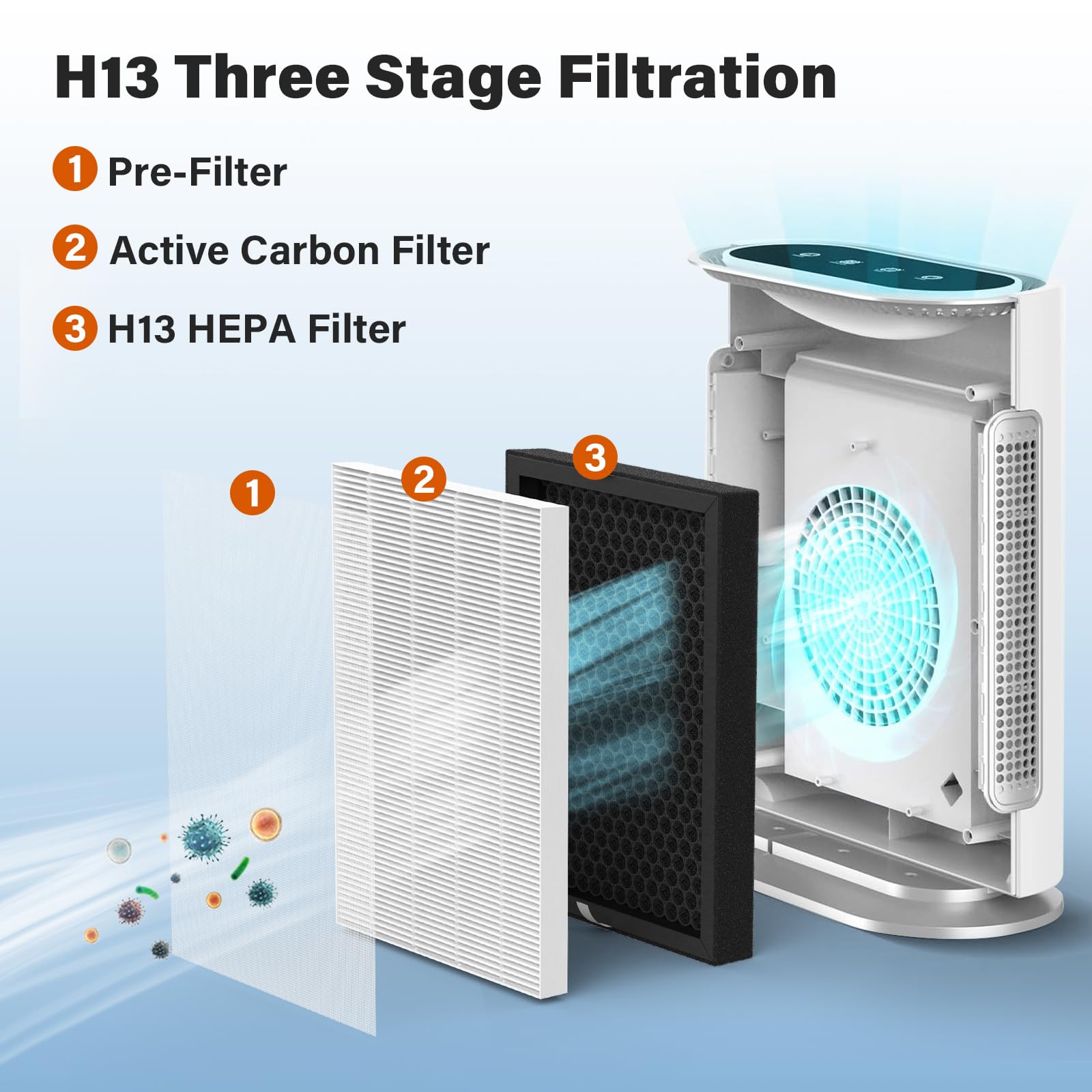 H13 Three Stage Filtration

1 Pre-Filter

2 Active Carbon Filter

3 H13 HEPA Filter

1

2

3