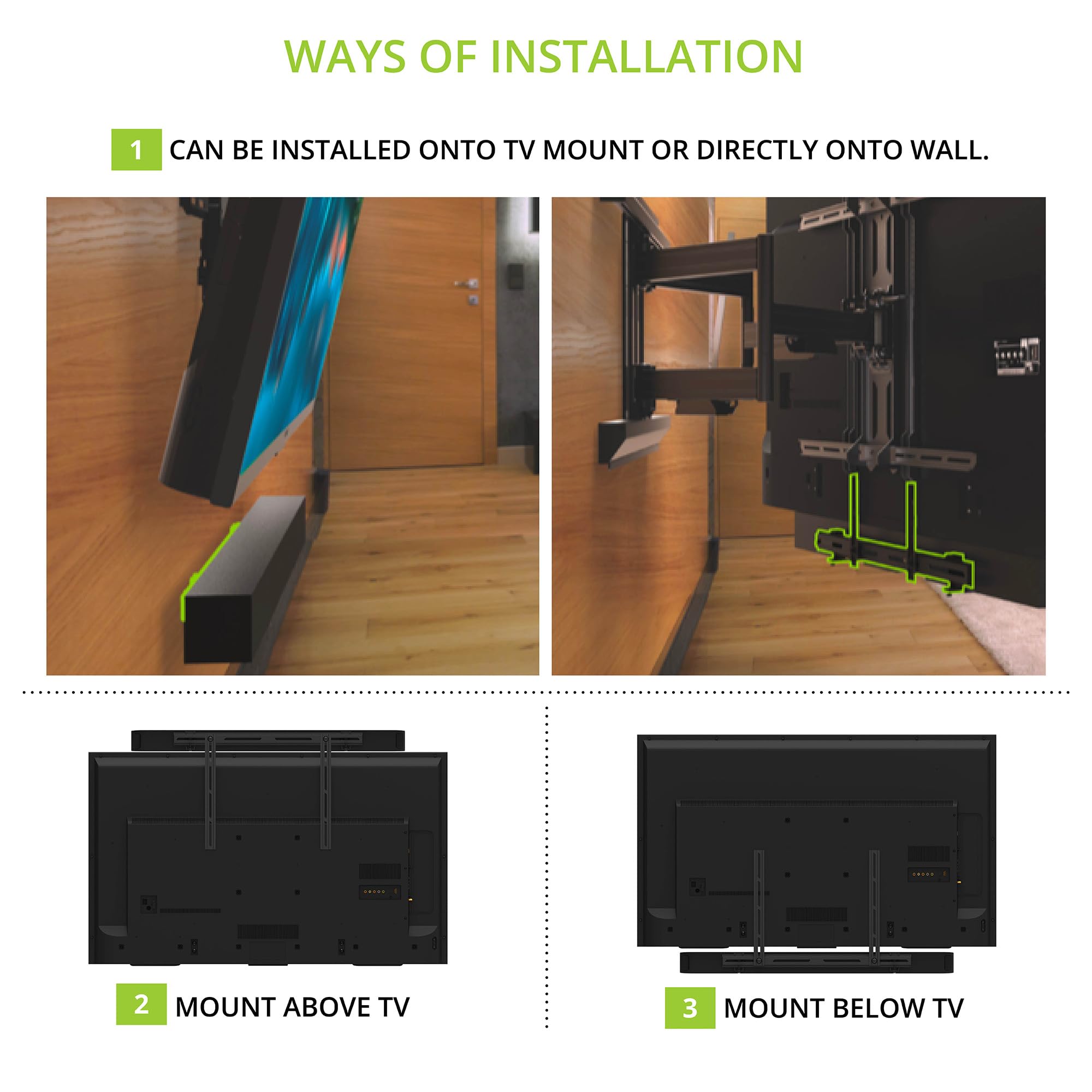 WAYS OF INSTALLATION

1 CAN BE INSTALLED ONTO TV MOUNT OR DIRECTLY ONTO WALL.

2 MOUNT ABOVE TV

3 MOUNT BELOW TV