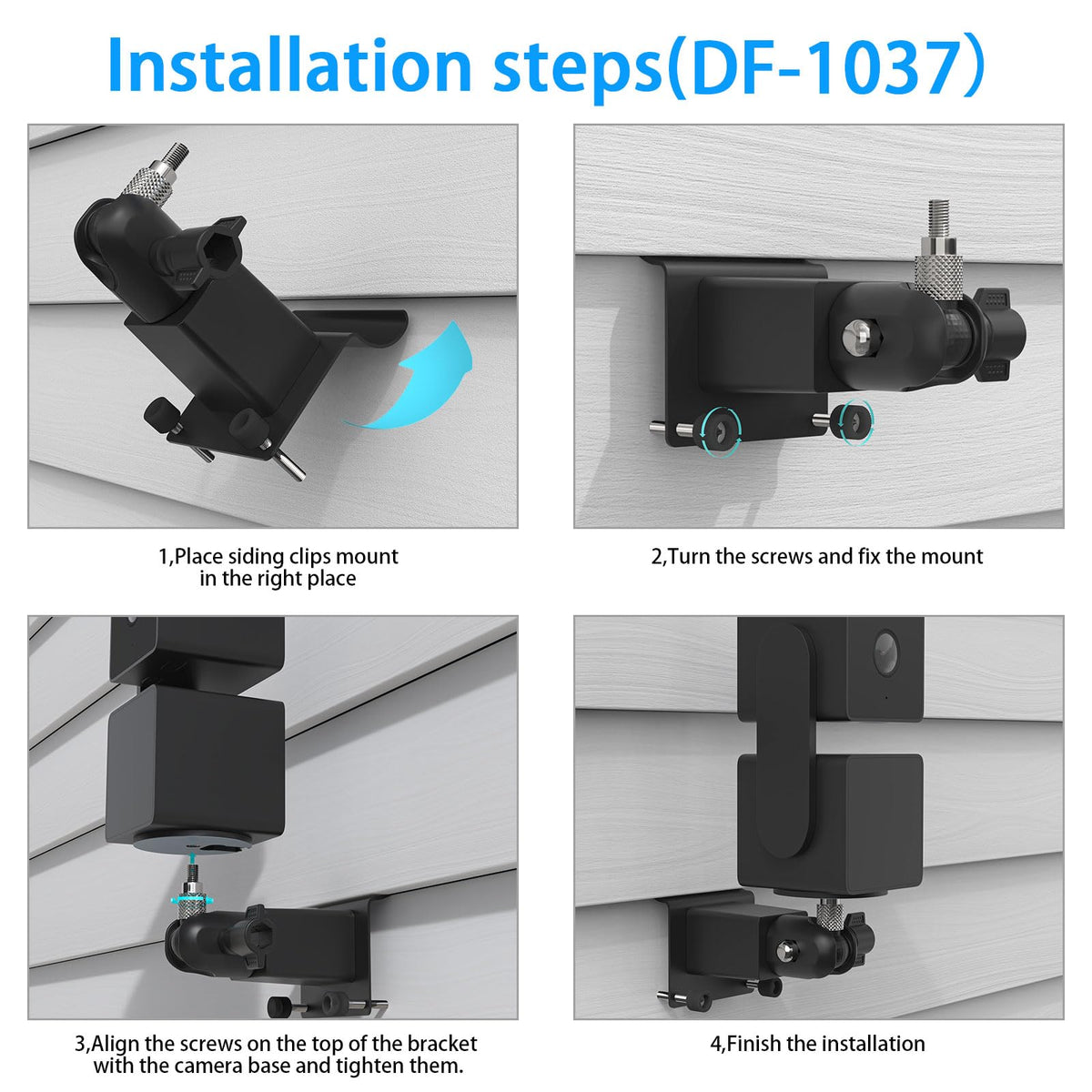 Installation steps(DF-1037)

1,Place siding clips mount in the right place

2,Turn the screws and fix the mount

3,Align the screws on the top of the bracket with the camera base and tighten them.

4,Finish the installation