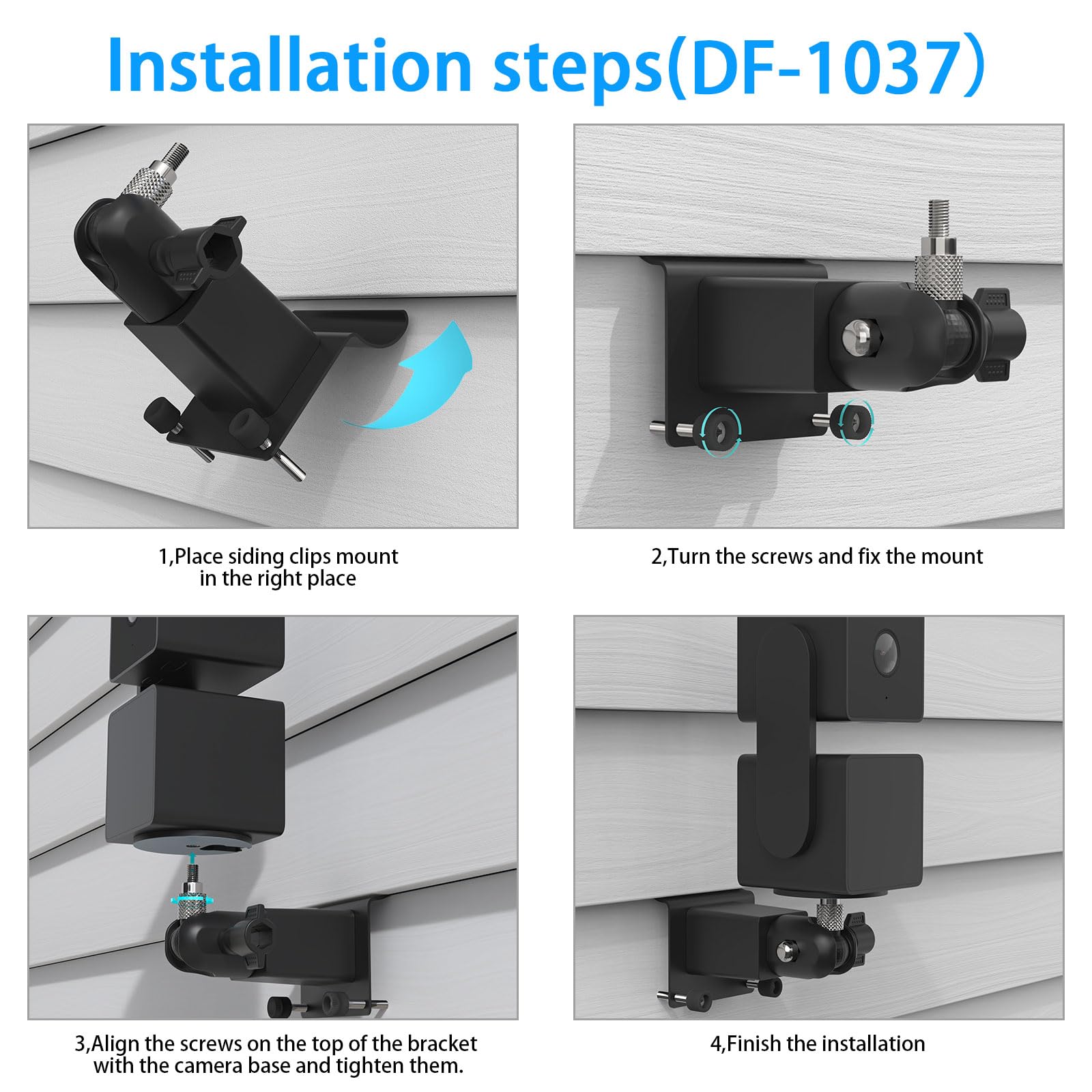 Installation steps(DF-1037)

1,Place siding clips mount in the right place

2,Turn the screws and fix the mount

3,Align the screws on the top of the bracket with the camera base and tighten them.

4,Finish the installation