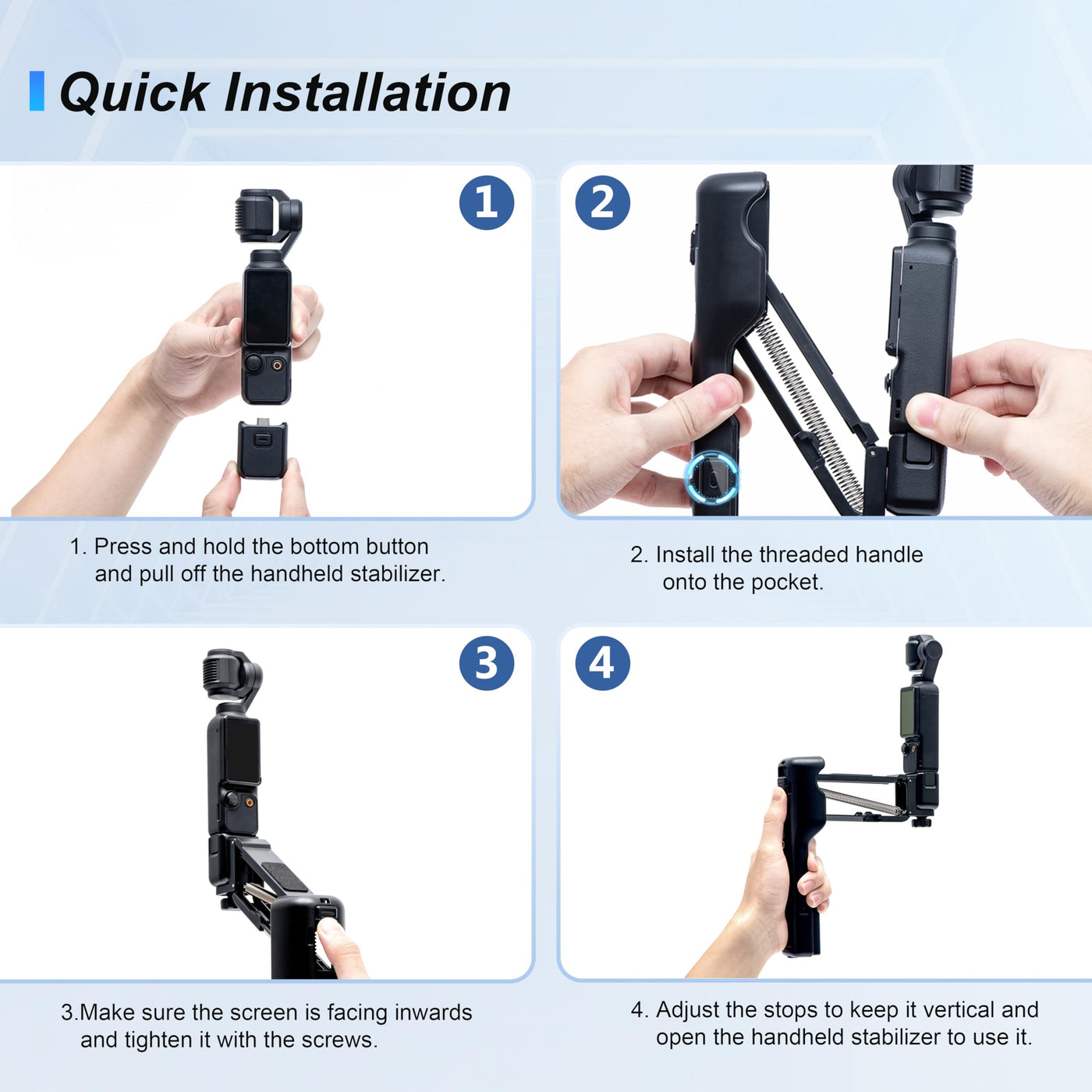 Quick Installation

1

2

1. Press and hold the bottom button and pull off the handheld stabilizer.

2. Install the threaded handle onto the pocket.

3

4

3.Make sure the screen is facing inwards and tighten it with the screws.

4. Adjust the stops to keep it vertical and open the handheld stabilizer to use it.