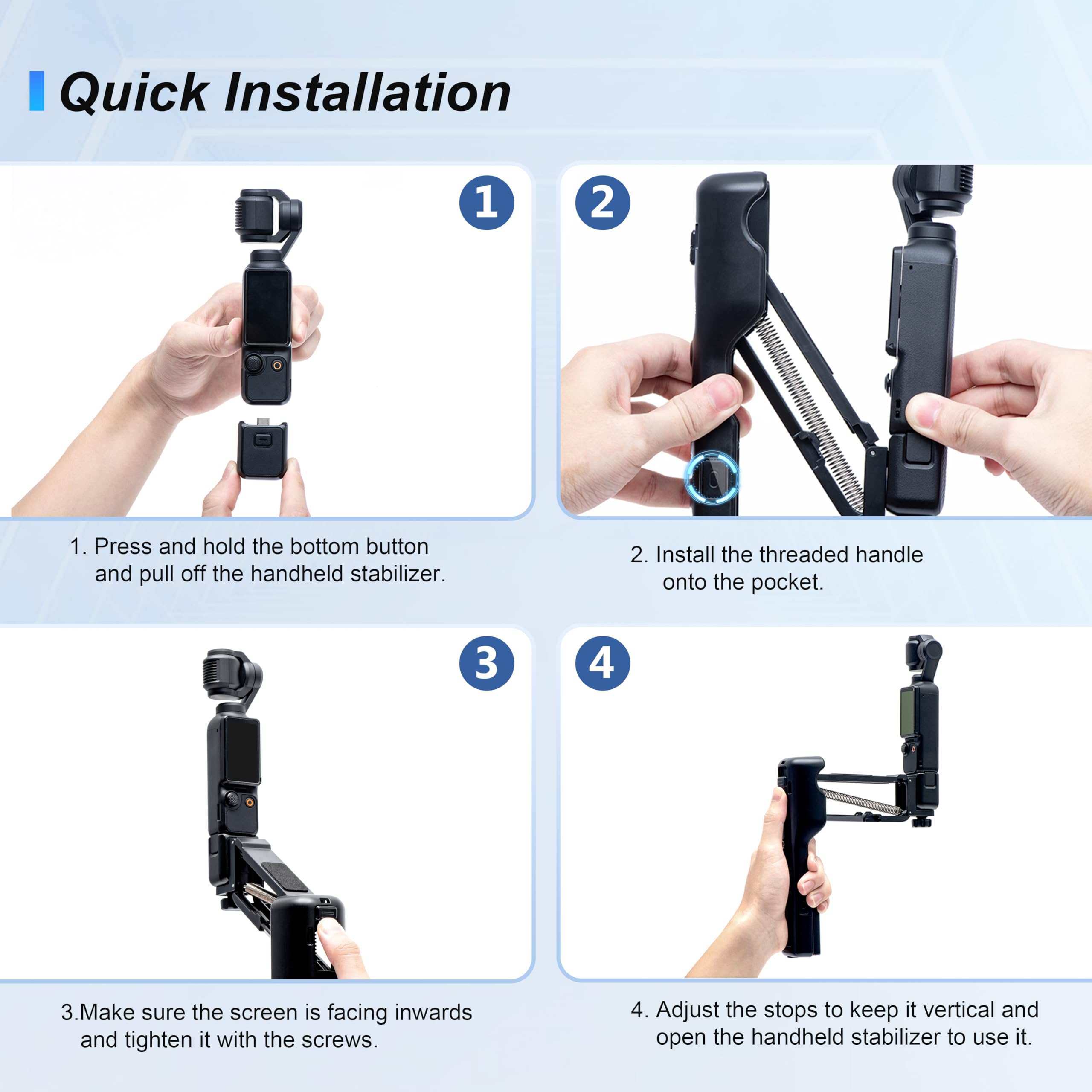 Quick Installation

1

2

1. Press and hold the bottom button and pull off the handheld stabilizer.

2. Install the threaded handle onto the pocket.

3

4

3.Make sure the screen is facing inwards and tighten it with the screws.

4. Adjust the stops to keep it vertical and open the handheld stabilizer to use it.