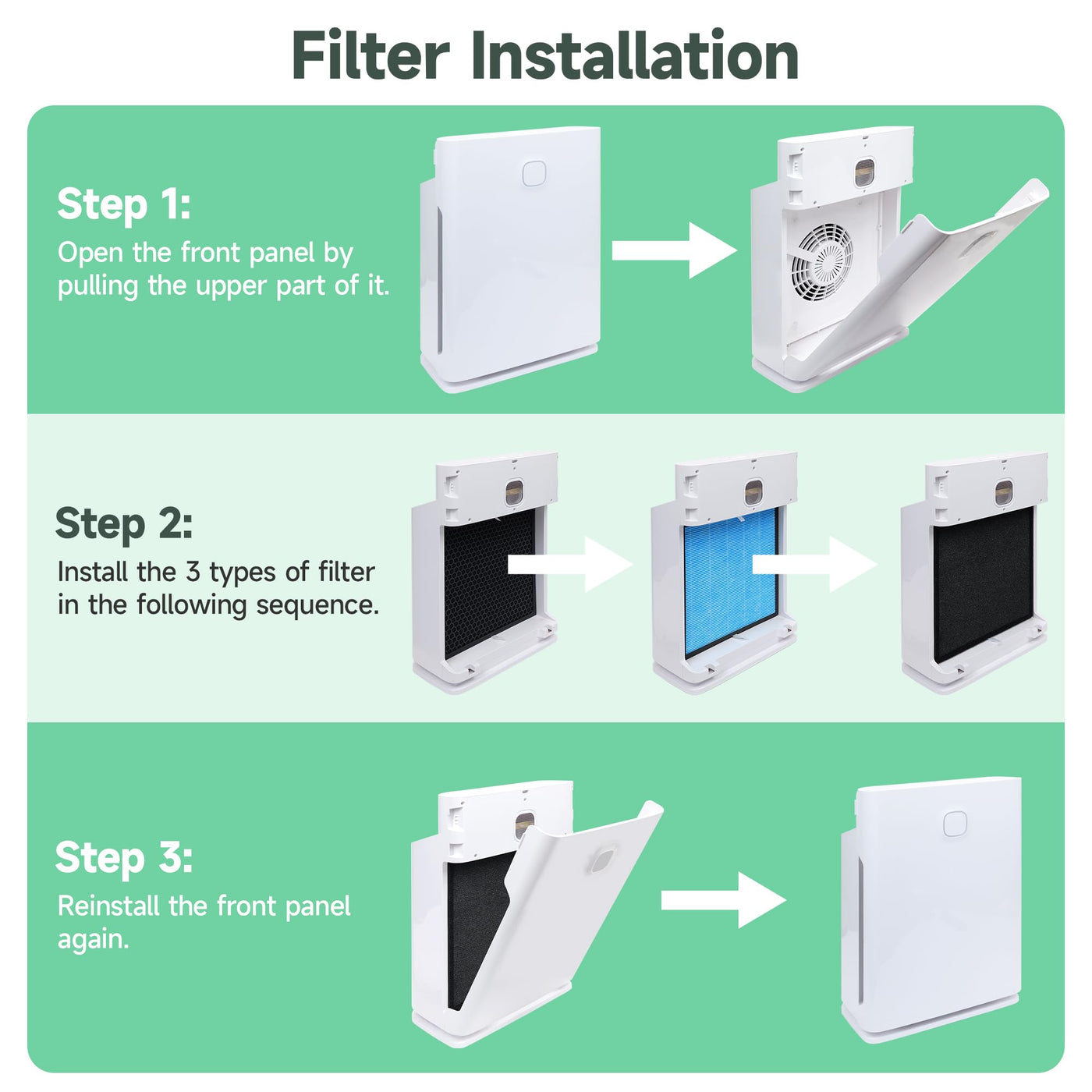 Filter Installation

Step 1:
Open the front panel by pulling the upper part of it.

Step 2:
Install the 3 types of filter in the following sequence.

Step 3:
Reinstall the front panel again.