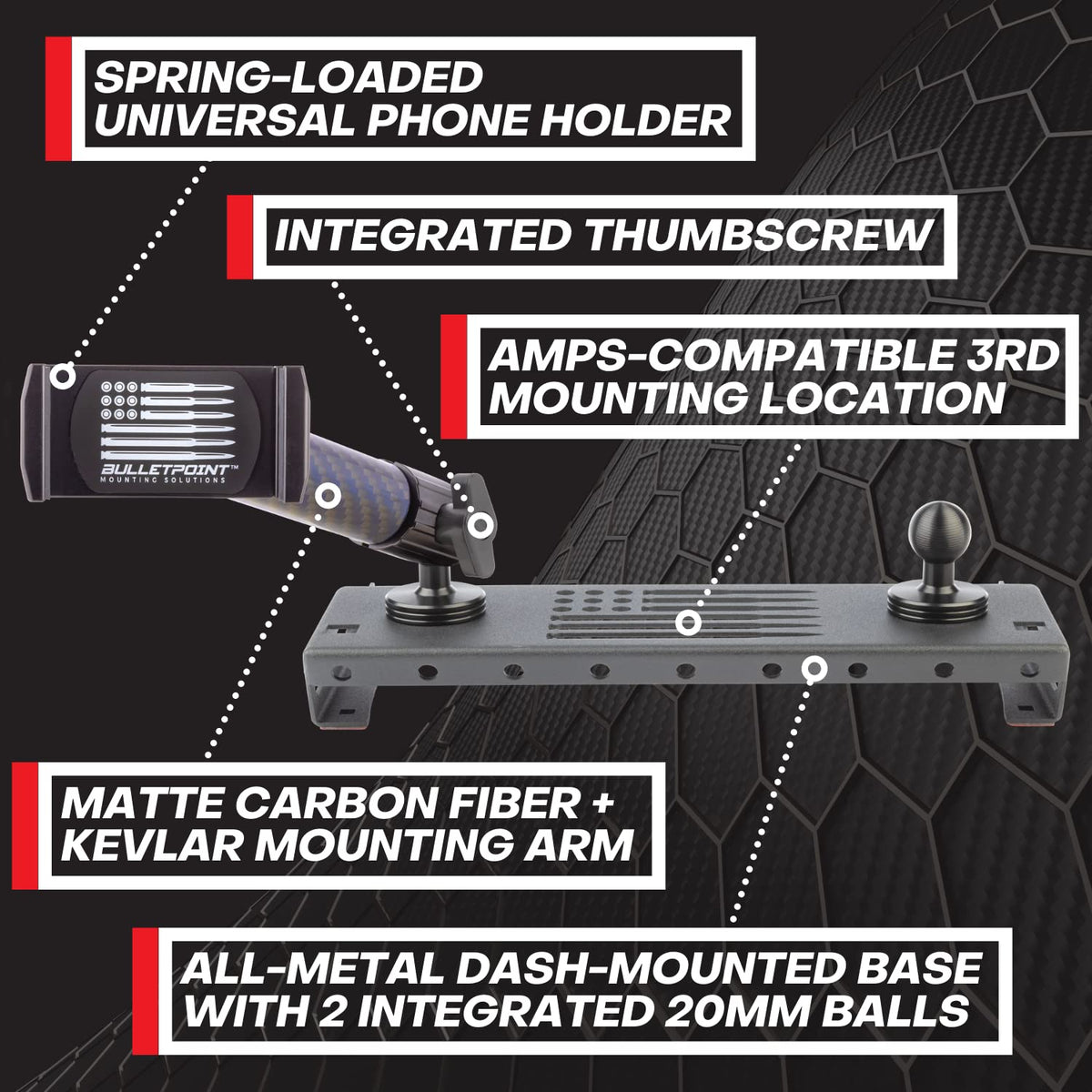 SPRING-LOADED UNIVERSAL PHONE HOLDER

INTEGRATED THUMBSCREW

AMPS-COMPATIBLE 3RD MOUNTING LOCATION

BULLETPOINT™ MOUNTING SOLUTIONS

MATTE CARBON FIBER + KEVLAR MOUNTING ARM

ALL-METAL DASH-MOUNTED BASE WITH 2 INTEGRATED 20MM BALLS