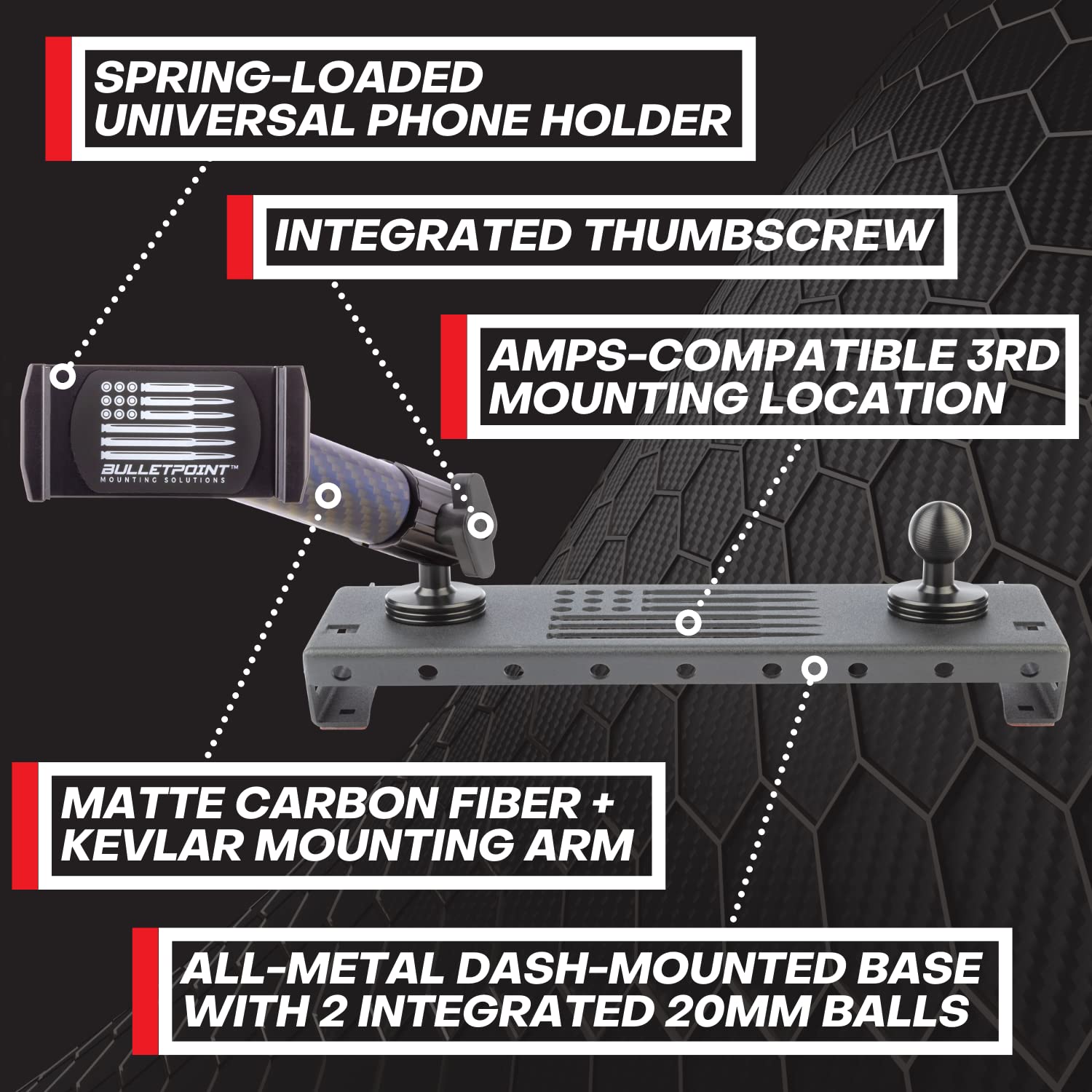 SPRING-LOADED UNIVERSAL PHONE HOLDER

INTEGRATED THUMBSCREW

AMPS-COMPATIBLE 3RD MOUNTING LOCATION

BULLETPOINT™
MOUNTING SOLUTIONS

MATTE CARBON FIBER + KEVLAR MOUNTING ARM

ALL-METAL DASH-MOUNTED BASE WITH 2 INTEGRATED 20MM BALLS