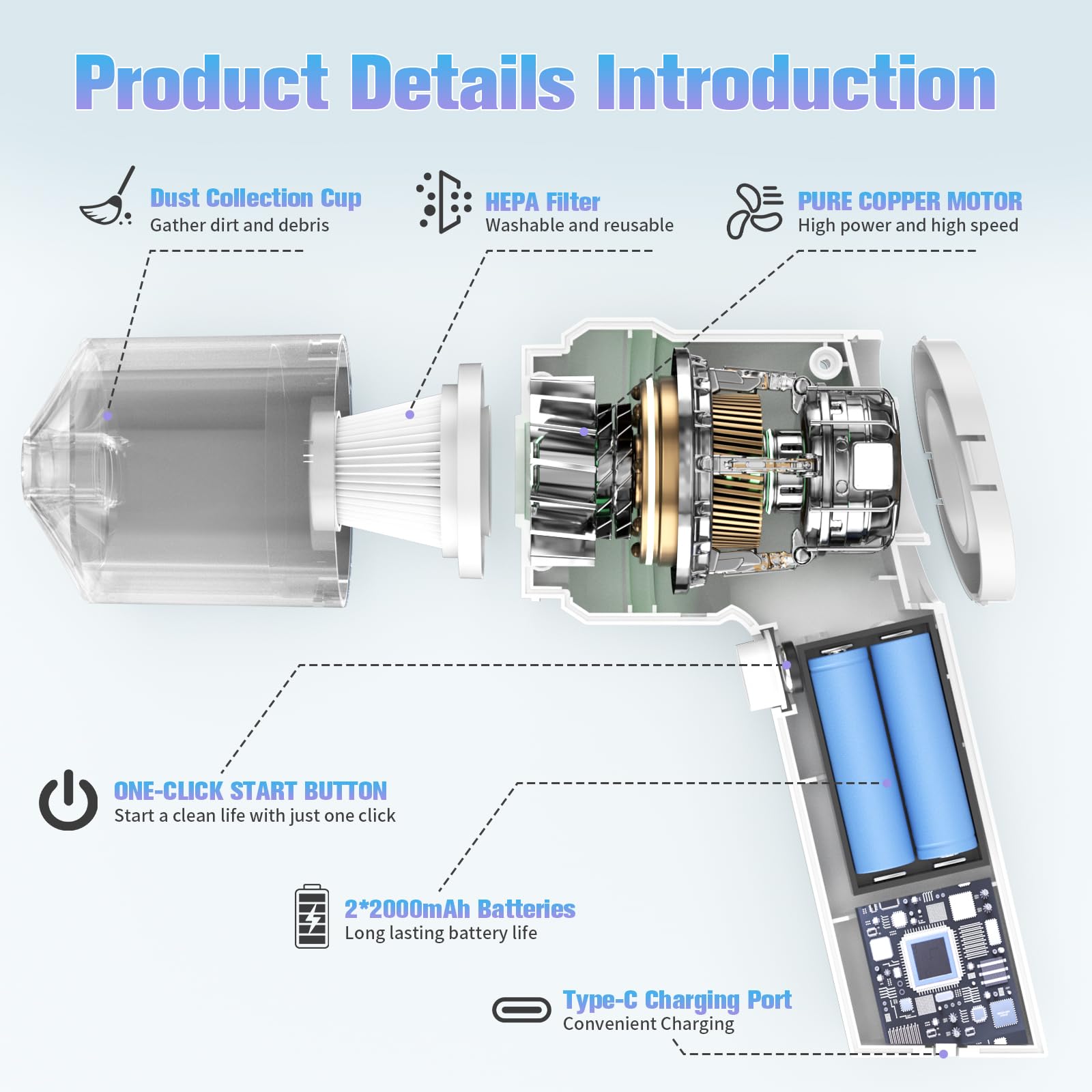 Product Details Introduction

Dust Collection Cup
Gather dirt and debris

HEPA Filter
Washable and reusable

PURE COPPER MOTOR
High power and high speed

ONE-CLICK START BUTTON
Start a clean life with just one click

2*2000mAh Batteries
Long lasting battery life

Type-C Charging Port
Convenient Charging