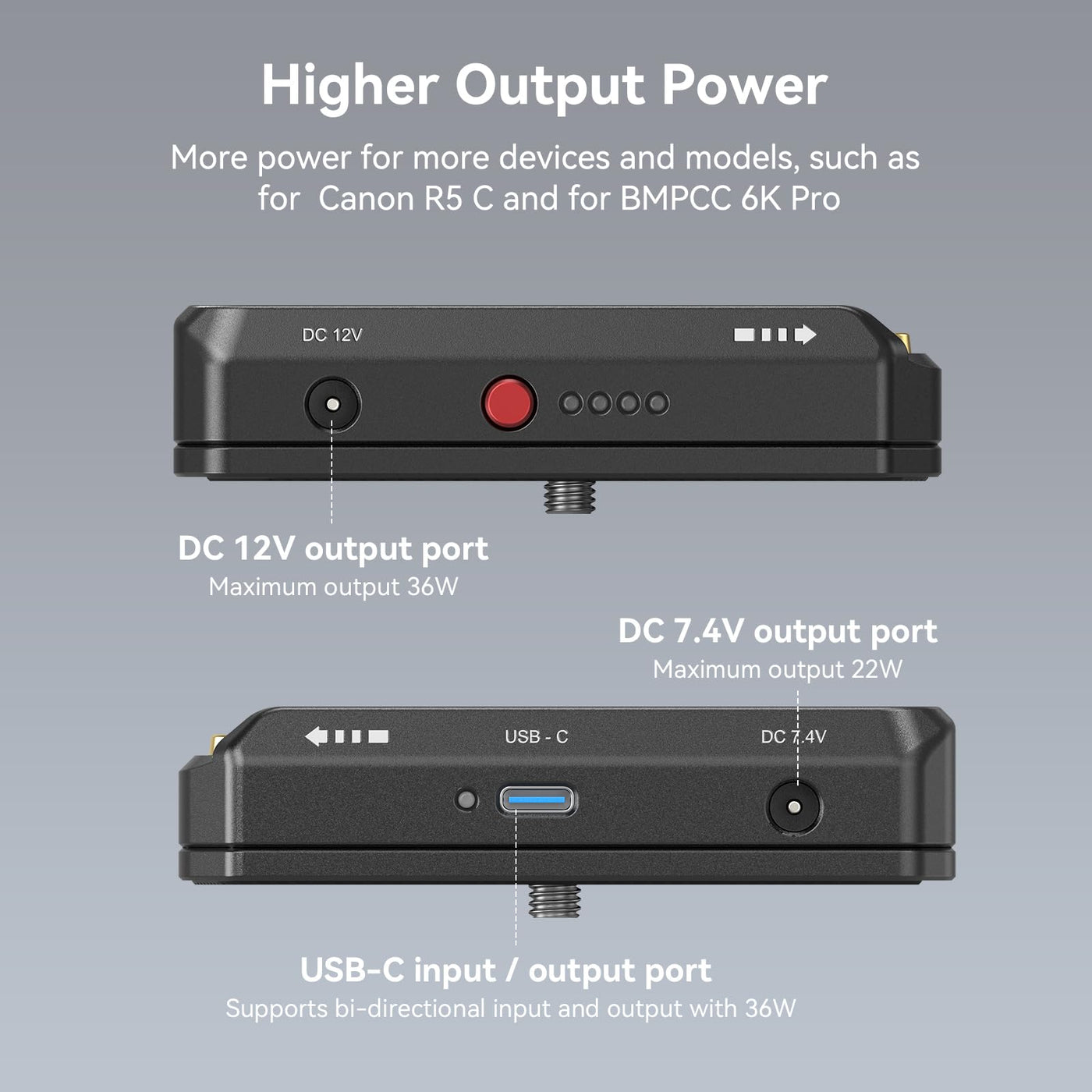 Higher Output Power

More power for more devices and models, such as for  Canon R5 C and for BMPCC 6K Pro

DC 12V

DC 12V output port
Maximum output 36W

DC 7.4V output port
Maximum output 22W

USB - C

DC 7.4V

USB-C input / output port
Supports bi-directional input and output with 36W