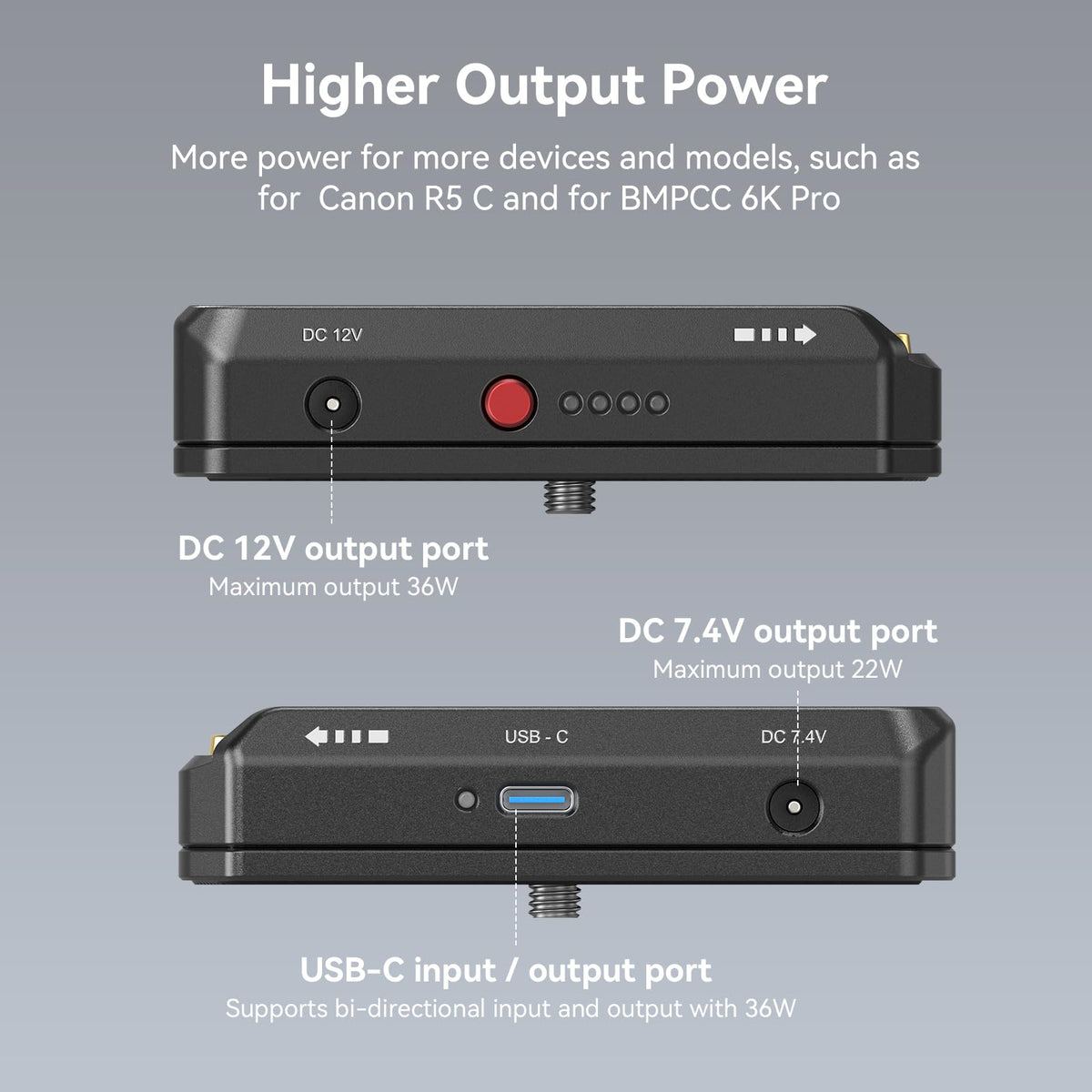 Higher Output Power

More power for more devices and models, such as for Canon R5 C and for BMPCC 6K Pro

DC 12V

DC 12V output port
Maximum output 36W

DC 7.4V output port
Maximum output 22W

USB - C

DC 7.4V

USB-C input / output port
Supports bi-directional input and output with 36W