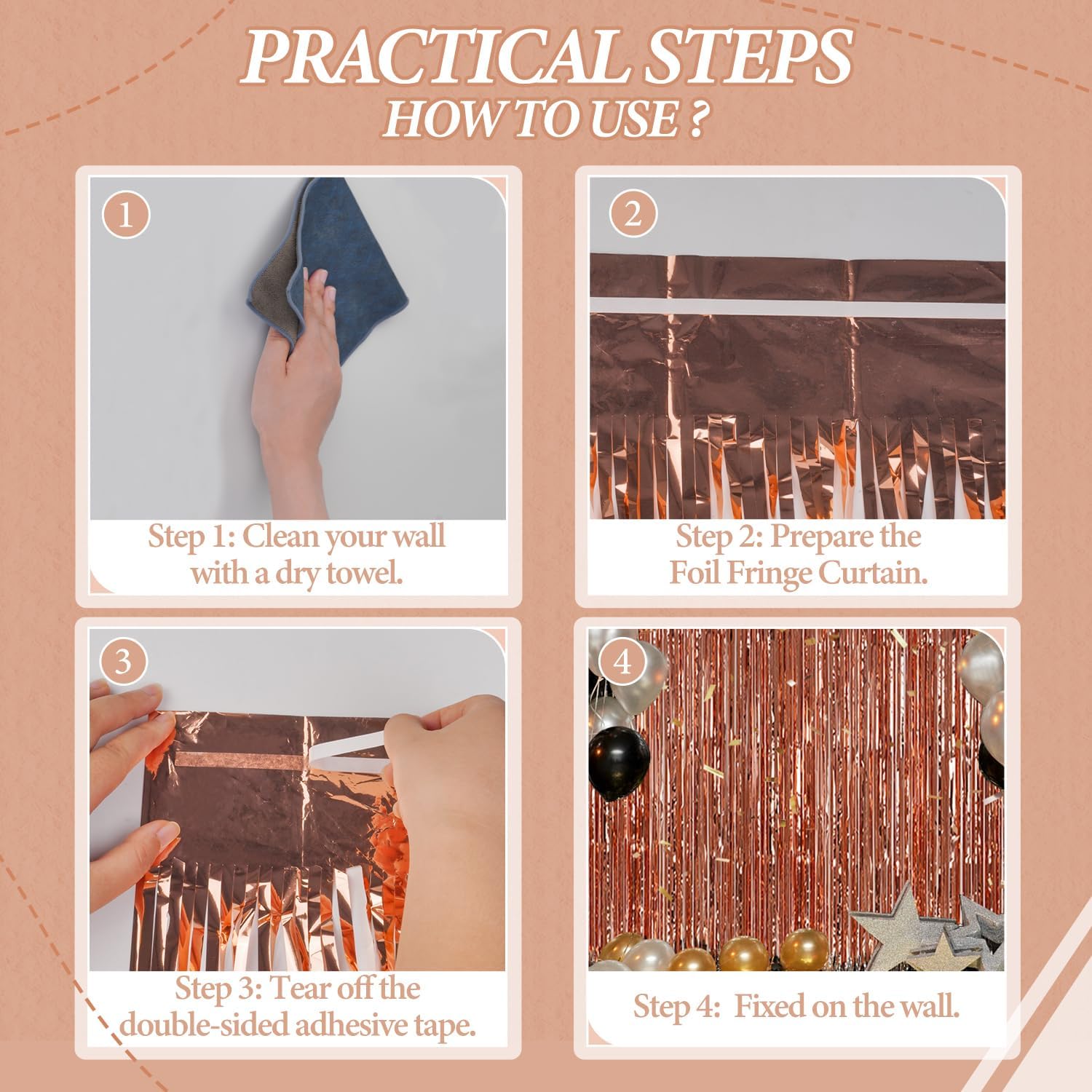 PRACTICAL STEPS
HOW TO USE ?

1

Step 1: Clean your wall with a dry towel.

2

Step 2: Prepare the Foil Fringe Curtain.

3

Step 3: Tear off the double-sided adhesive tape.

4

Step 4: Fixed on the wall.