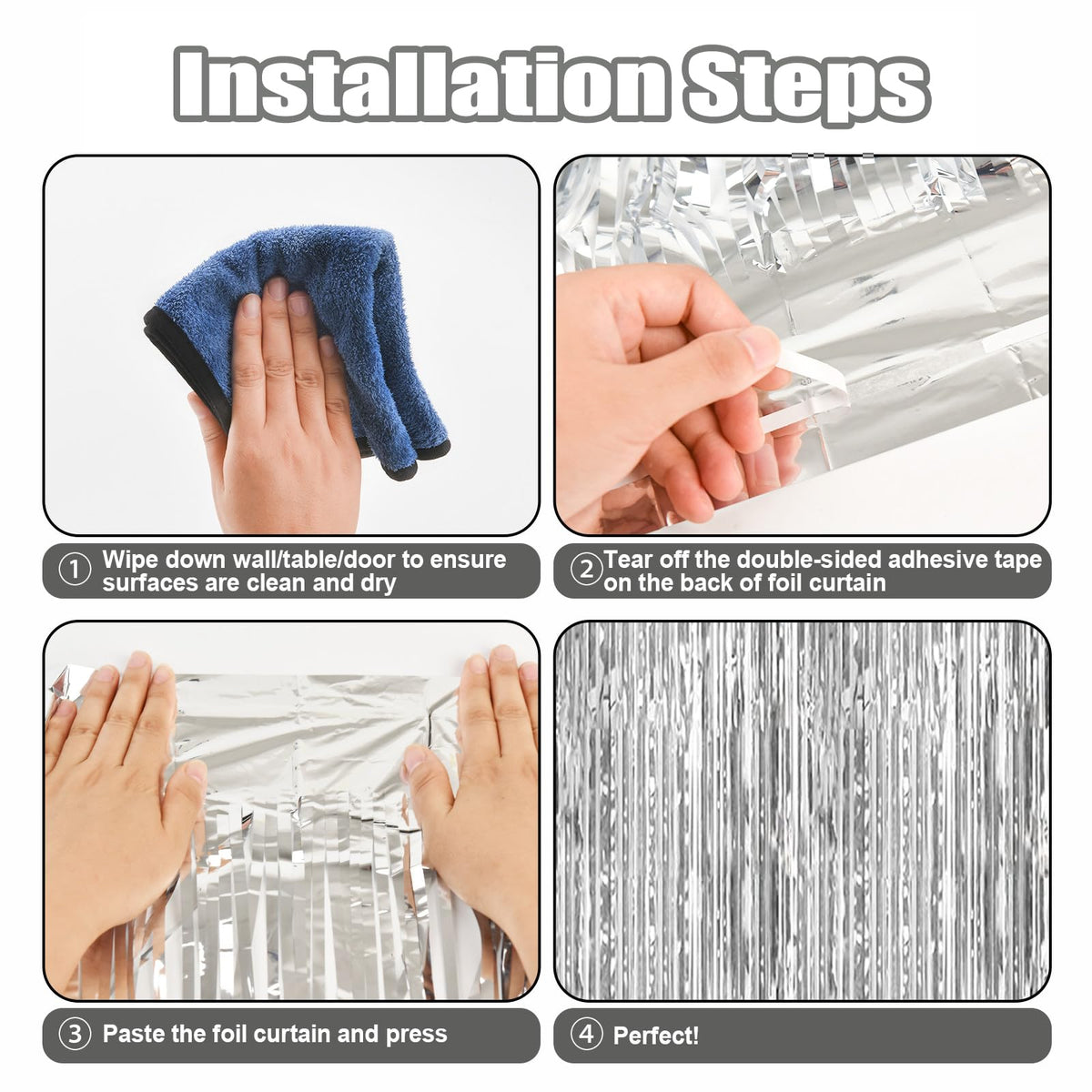 Installation Steps

① Wipe down wall/table/door to ensure surfaces are clean and dry

② Tear off the double-sided adhesive tape on the back of foil curtain

③ Paste the foil curtain and press

④ Perfect!