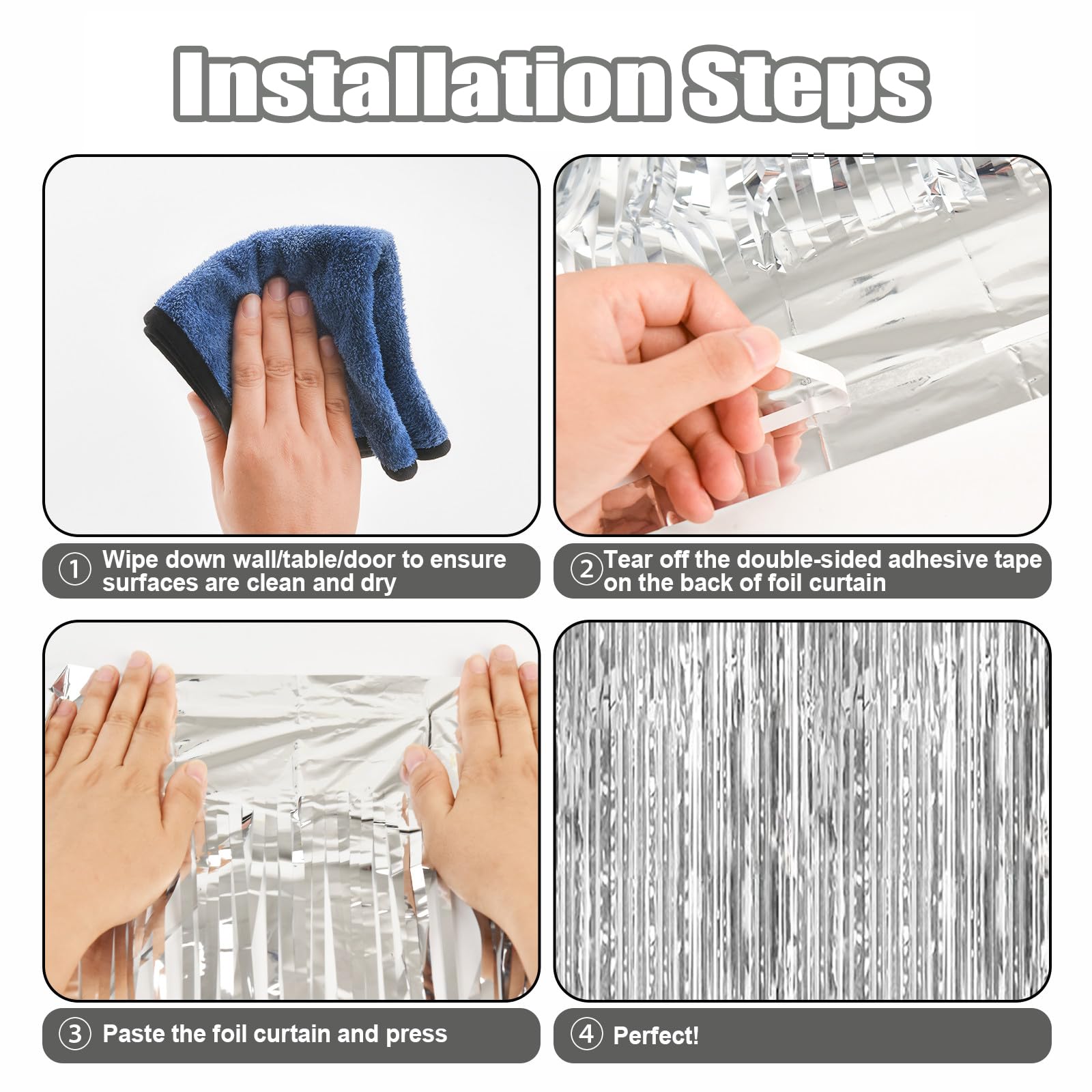 Installation Steps

① Wipe down wall/table/door to ensure surfaces are clean and dry

② Tear off the double-sided adhesive tape on the back of foil curtain

③ Paste the foil curtain and press

④ Perfect!