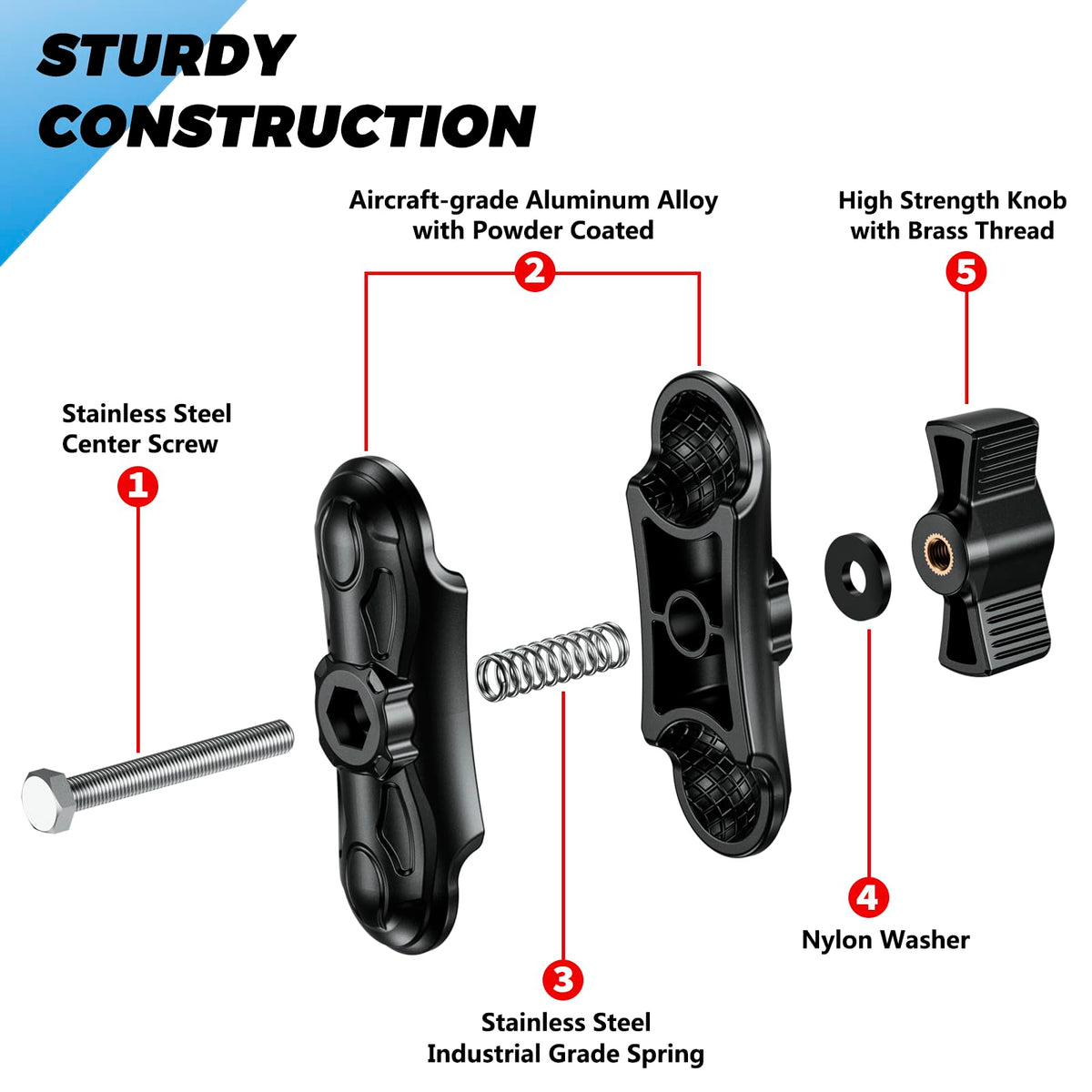 STURDY CONSTRUCTION

Aircraft-grade Aluminum Alloy with Powder Coated

2

High Strength Knob with Brass Thread

5

Stainless Steel Center Screw

1

4

Nylon Washer

3

Stainless Steel Industrial Grade Spring