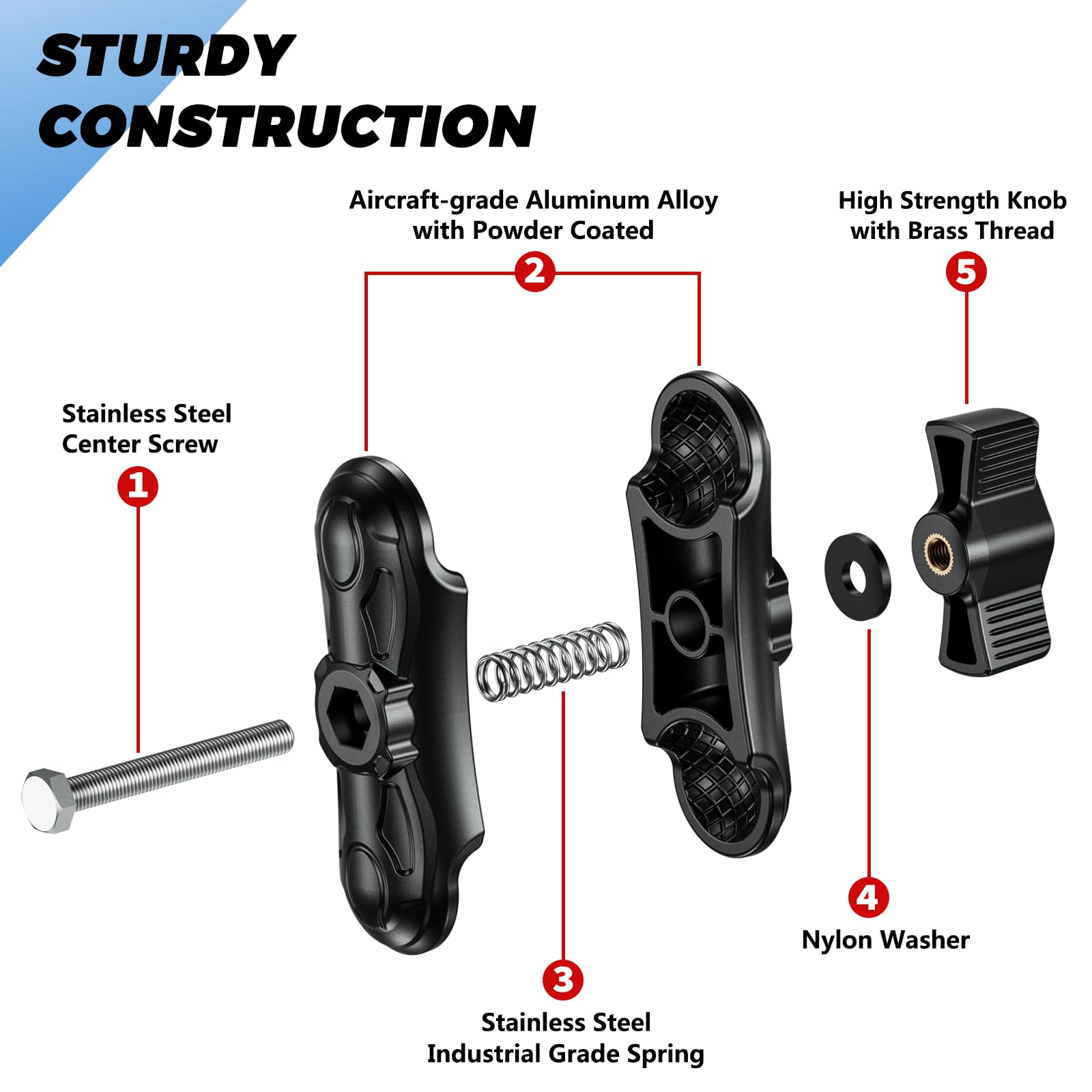 STURDY CONSTRUCTION

Aircraft-grade Aluminum Alloy with Powder Coated

2

High Strength Knob with Brass Thread

5

Stainless Steel Center Screw

1

4

Nylon Washer

3

Stainless Steel Industrial Grade Spring