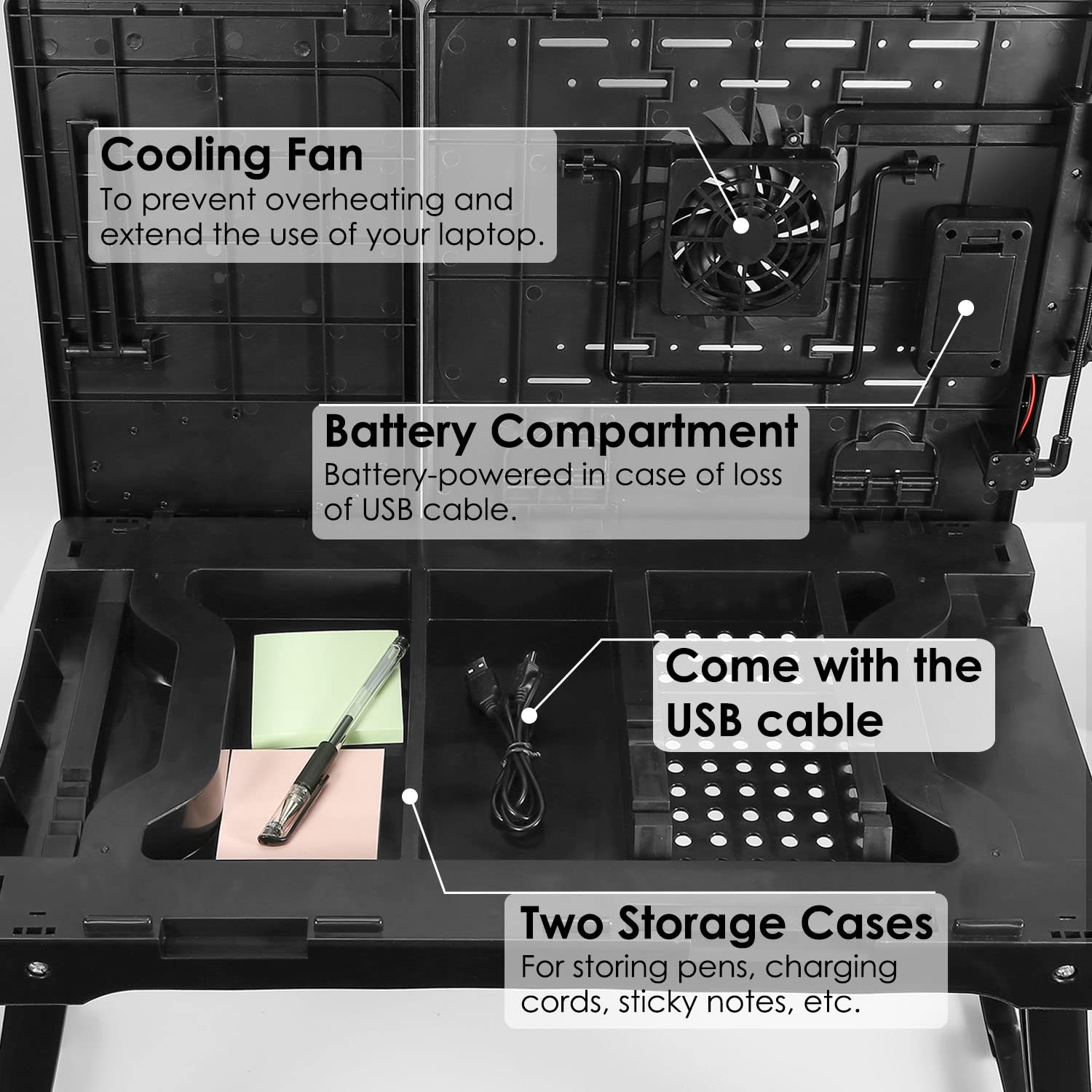 Cooling Fan
To prevent overheating and extend the use of your laptop.

Battery Compartment
Battery-powered in case of loss of USB cable.

Come with the USB cable

Two Storage Cases
For storing pens, charging cords, sticky notes, etc.