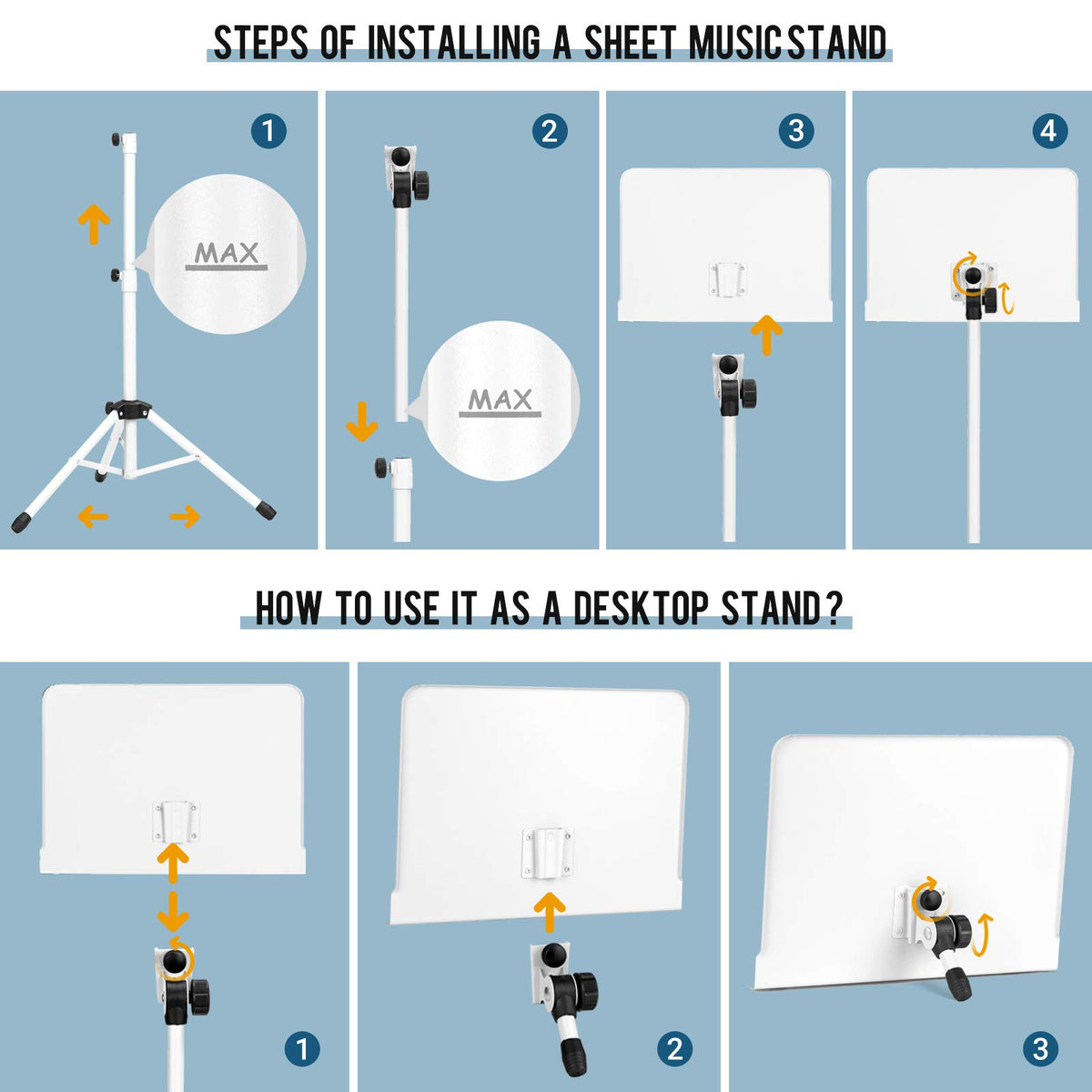 STEPS OF INSTALLING A SHEET MUSIC STAND

1

MAX

2

MAX

3

4

HOW TO USE IT AS A DESKTOP STAND?

1

2

3