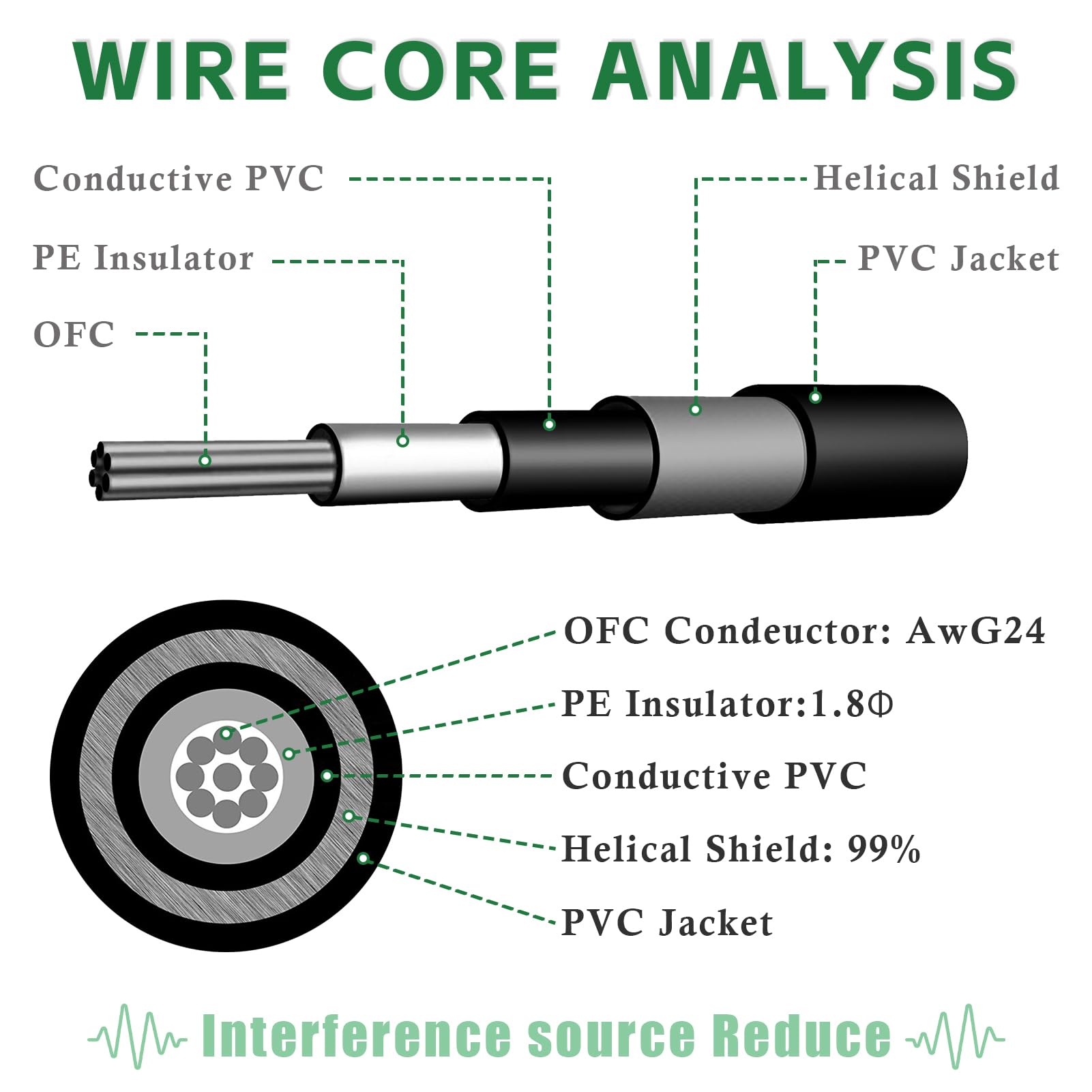 WIRE CORE ANALYSIS

Conductive PVC

PE Insulator

OFC

Helical Shield

PVC Jacket

OFC Condeuctor: AwG24

PE Insulator:1.8Φ

Conductive PVC

Helical Shield: 99%

PVC Jacket

Interference source Reduce