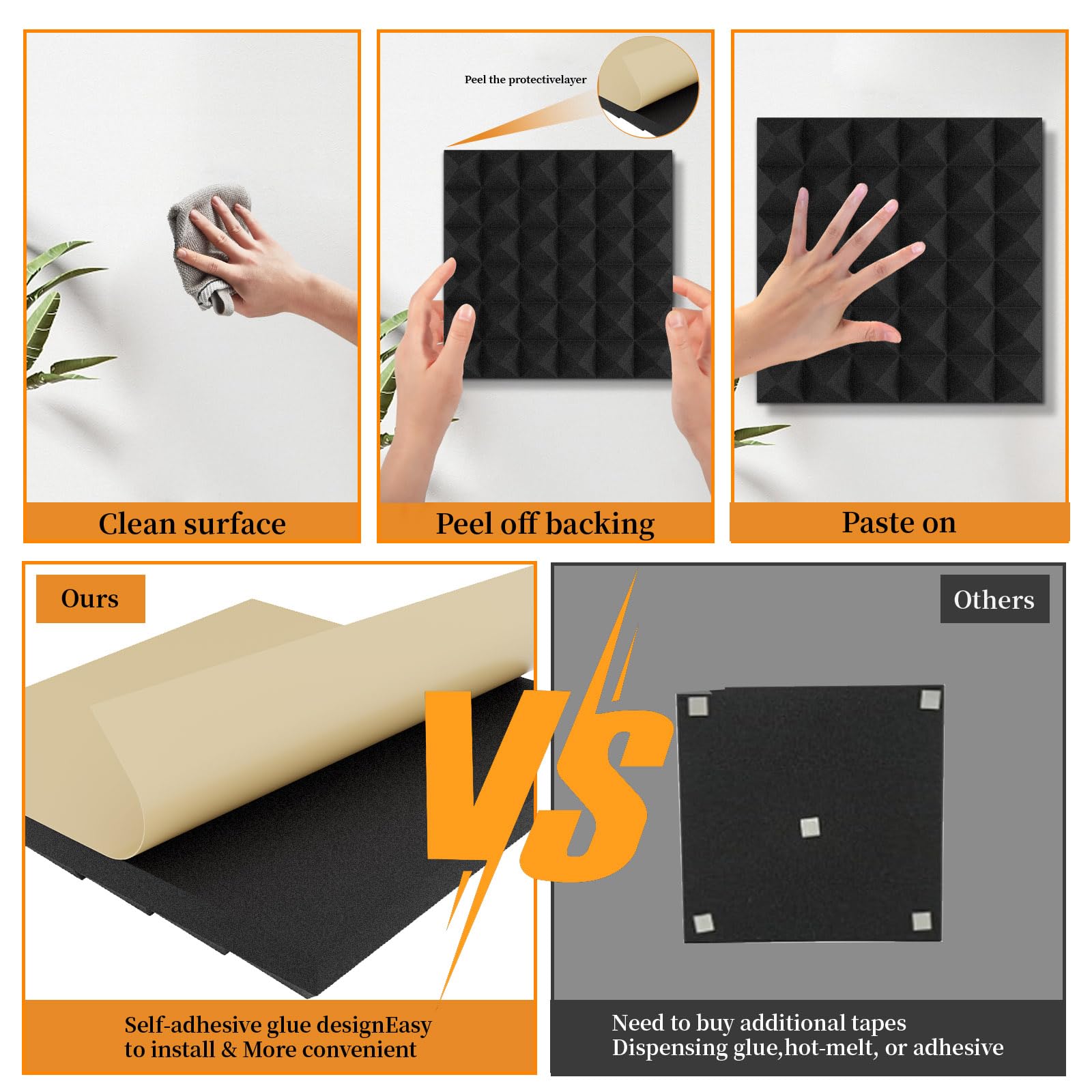 Clean surface

Peel the protectivelayer

Peel off backing

Paste on

Ours

VS

Others

Self-adhesive glue designEasy to install & More convenient

Need to buy additional tapes
Dispensing glue,hot-melt, or adhesive