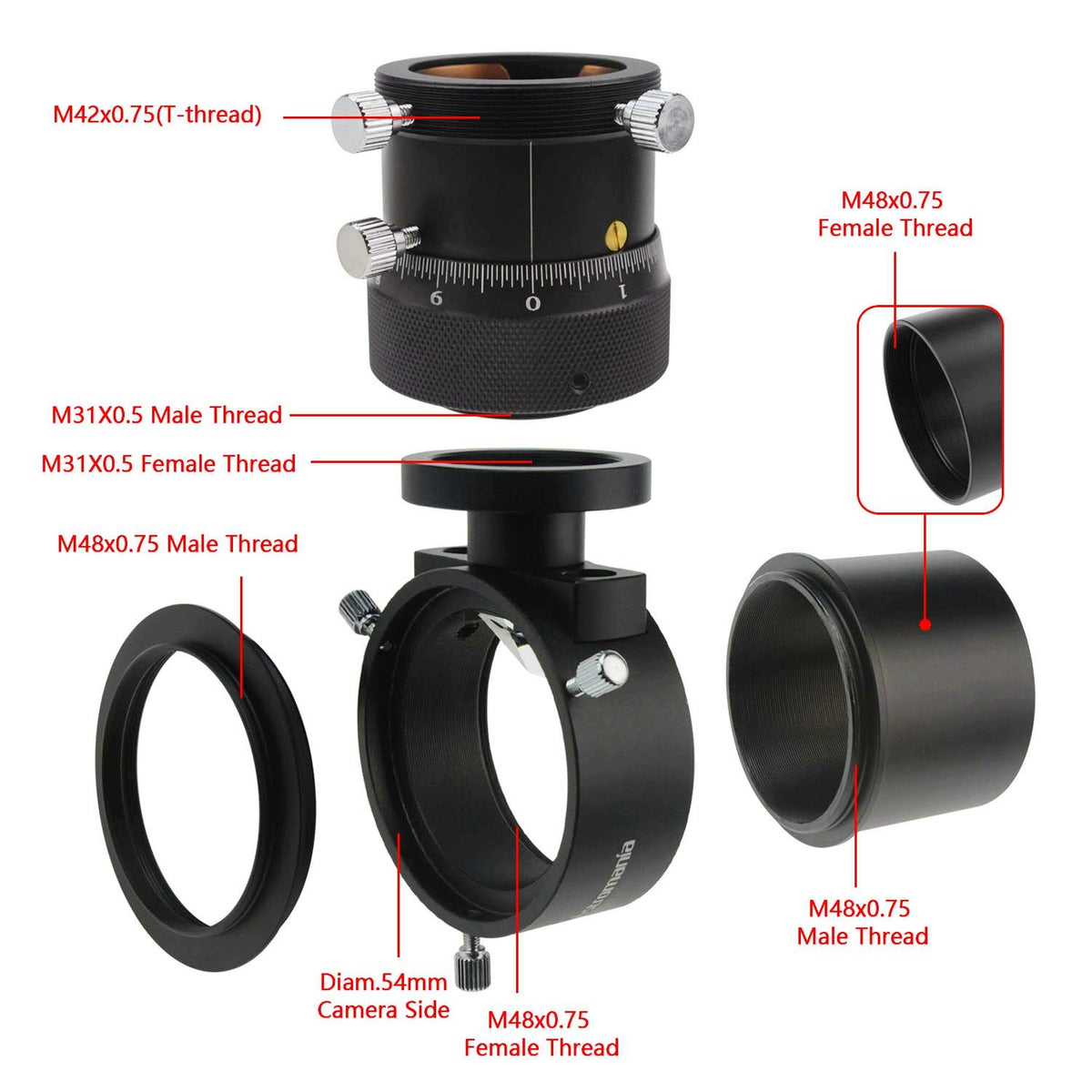 M42x0.75(T-thread)

M48x0.75
Female Thread

9 0 1

M31X0.5 Male Thread

M31X0.5 Female Thread

M48x0.75 Male Thread

Astromania

M48x0.75
Male Thread

Diam.54mm
Camera Side

M48x0.75
Female Thread