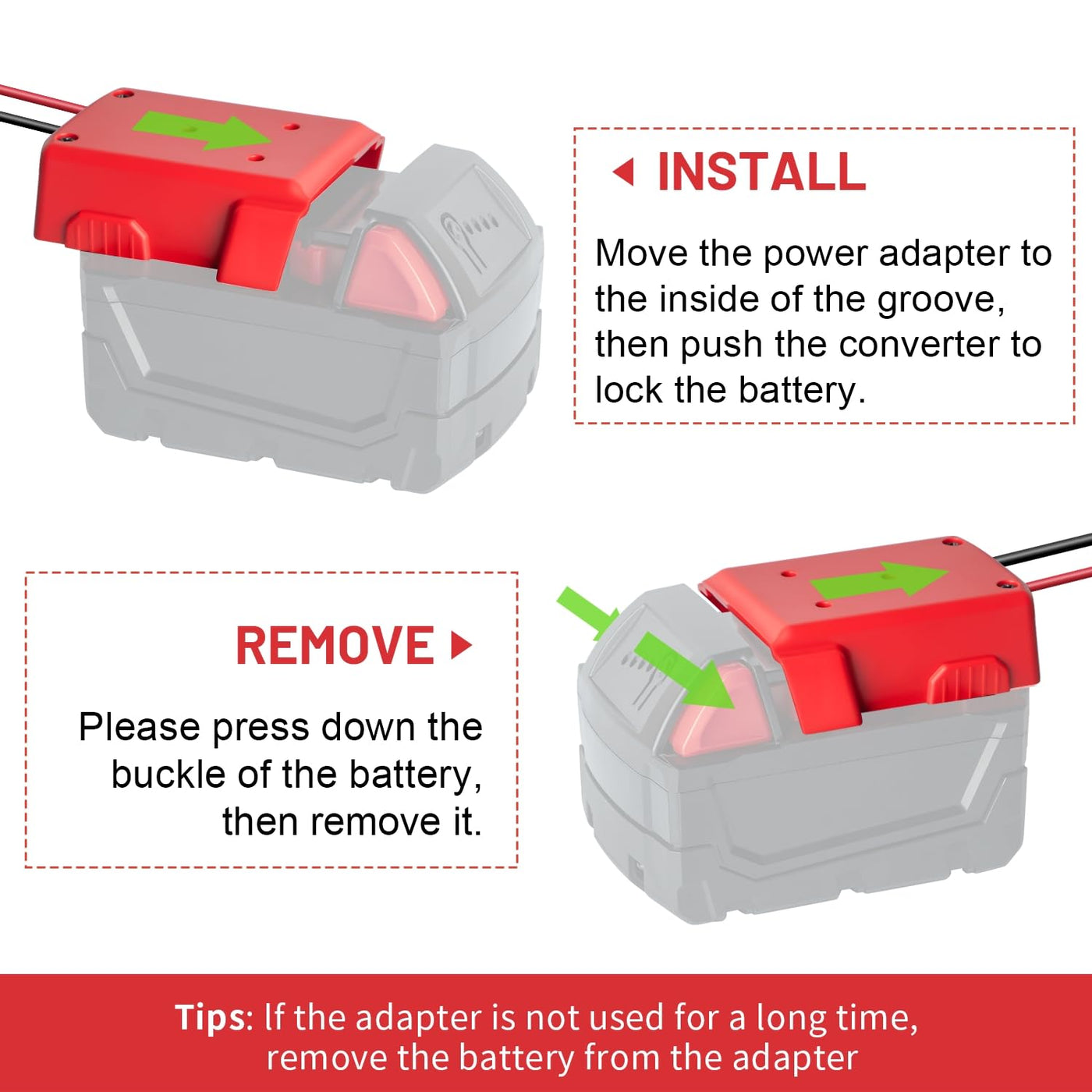 INSTALL

Move the power adapter to the inside of the groove, then push the converter to lock the battery.

REMOVE

Please press down the buckle of the battery, then remove it.

Tips: If the adapter is not used for a long time, remove the battery from the adapter