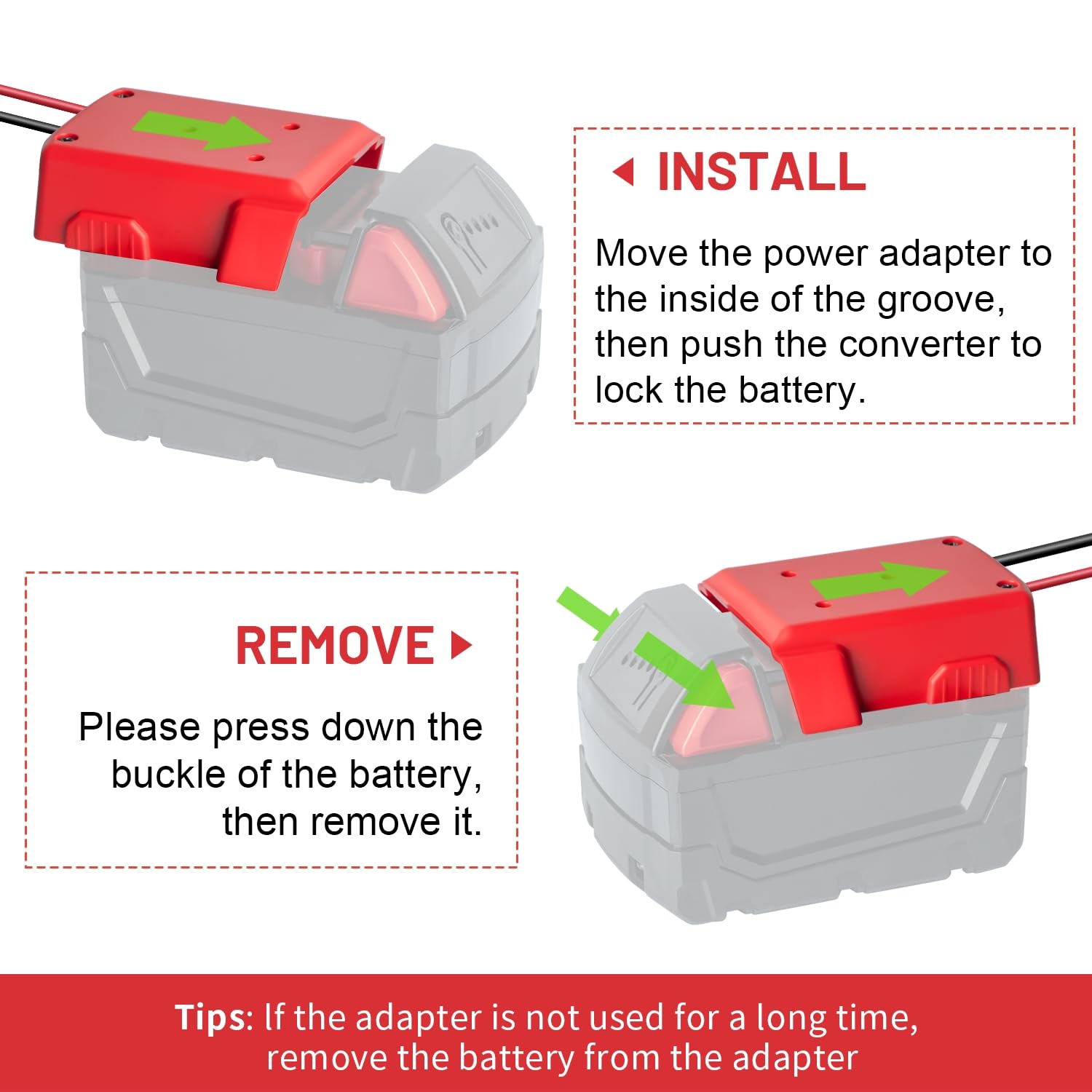 INSTALL

Move the power adapter to the inside of the groove, then push the converter to lock the battery.

REMOVE

Please press down the buckle of the battery, then remove it.

Tips: If the adapter is not used for a long time, remove the battery from the adapter