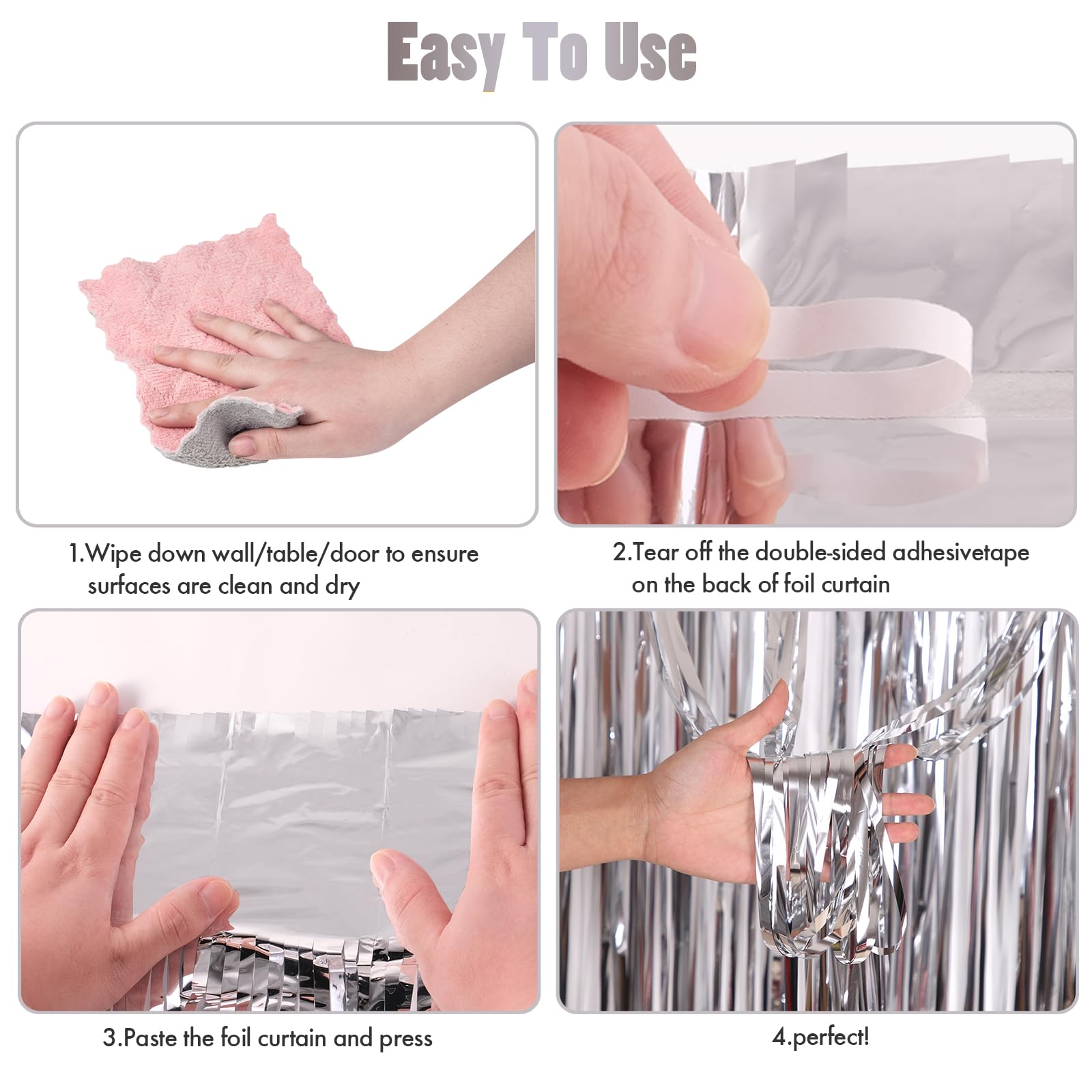 Easy To Use

1.Wipe down wall/table/door to ensure surfaces are clean and dry

2.Tear off the double-sided adhesivetape on the back of foil curtain

3.Paste the foil curtain and press

4.perfect!