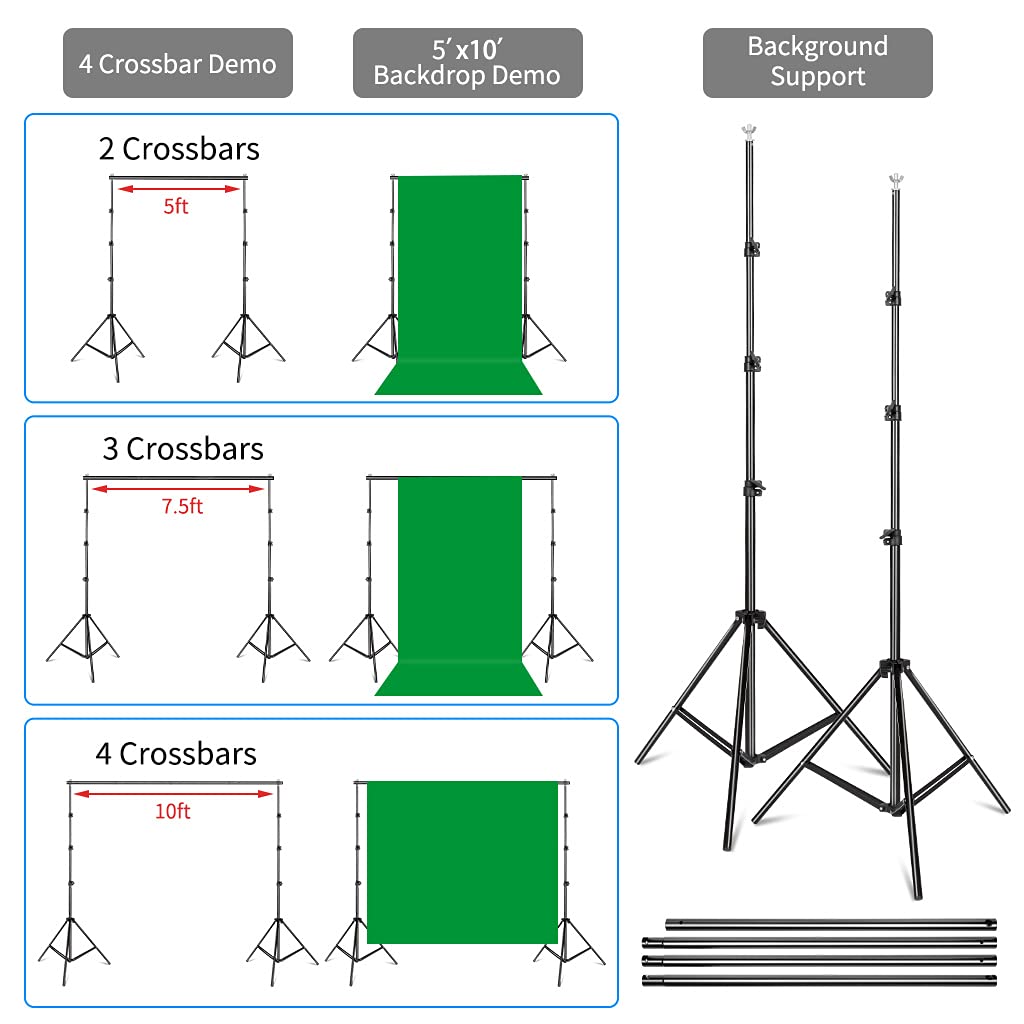 4 Crossbar Demo

5′x10′ Backdrop Demo

Background Support

2 Crossbars

5ft

3 Crossbars

7.5ft

4 Crossbars

10ft