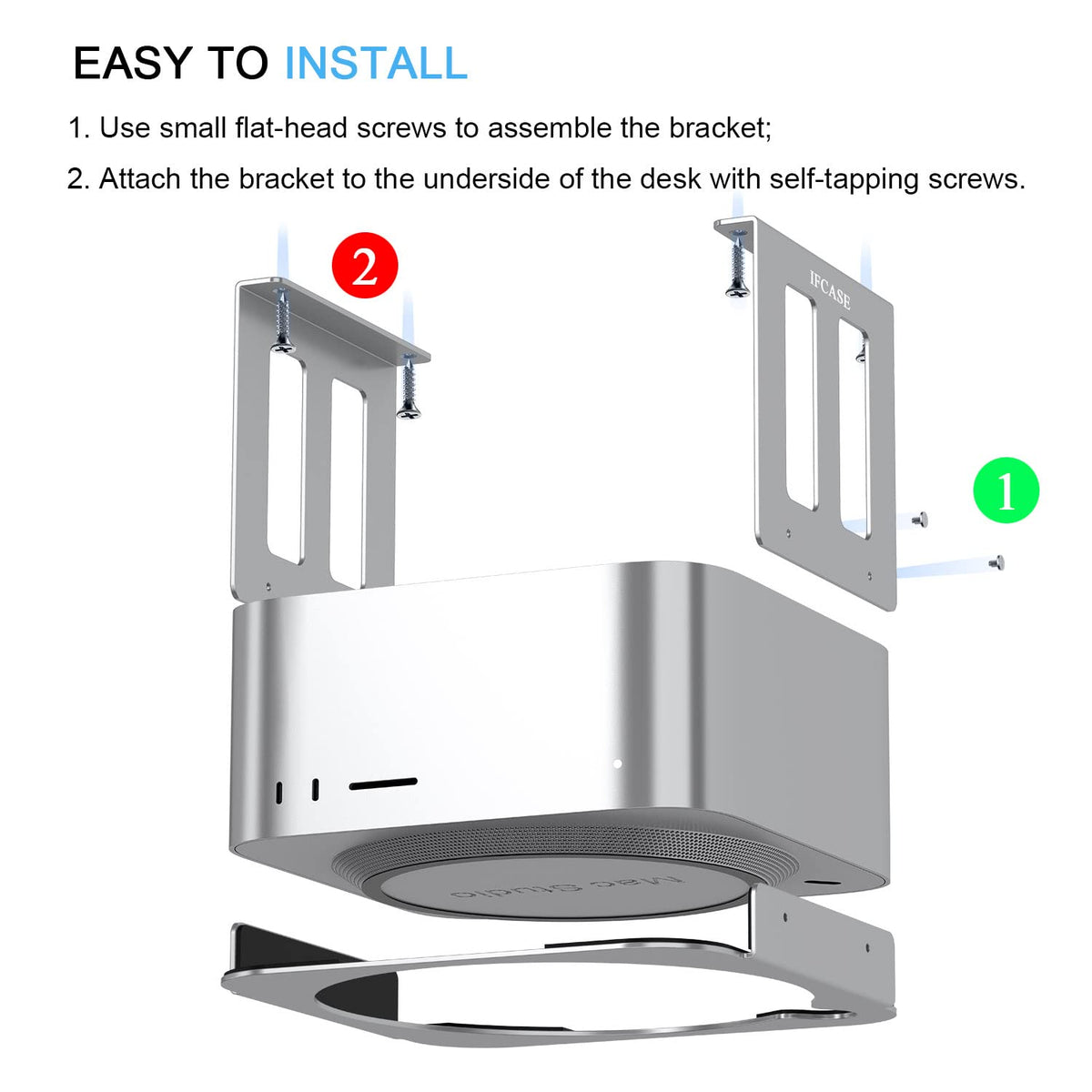 EASY TO INSTALL

1. Use small flat-head screws to assemble the bracket;

2. Attach the bracket to the underside of the desk with self-tapping screws.

2

IFCASE

1

Mac Studio