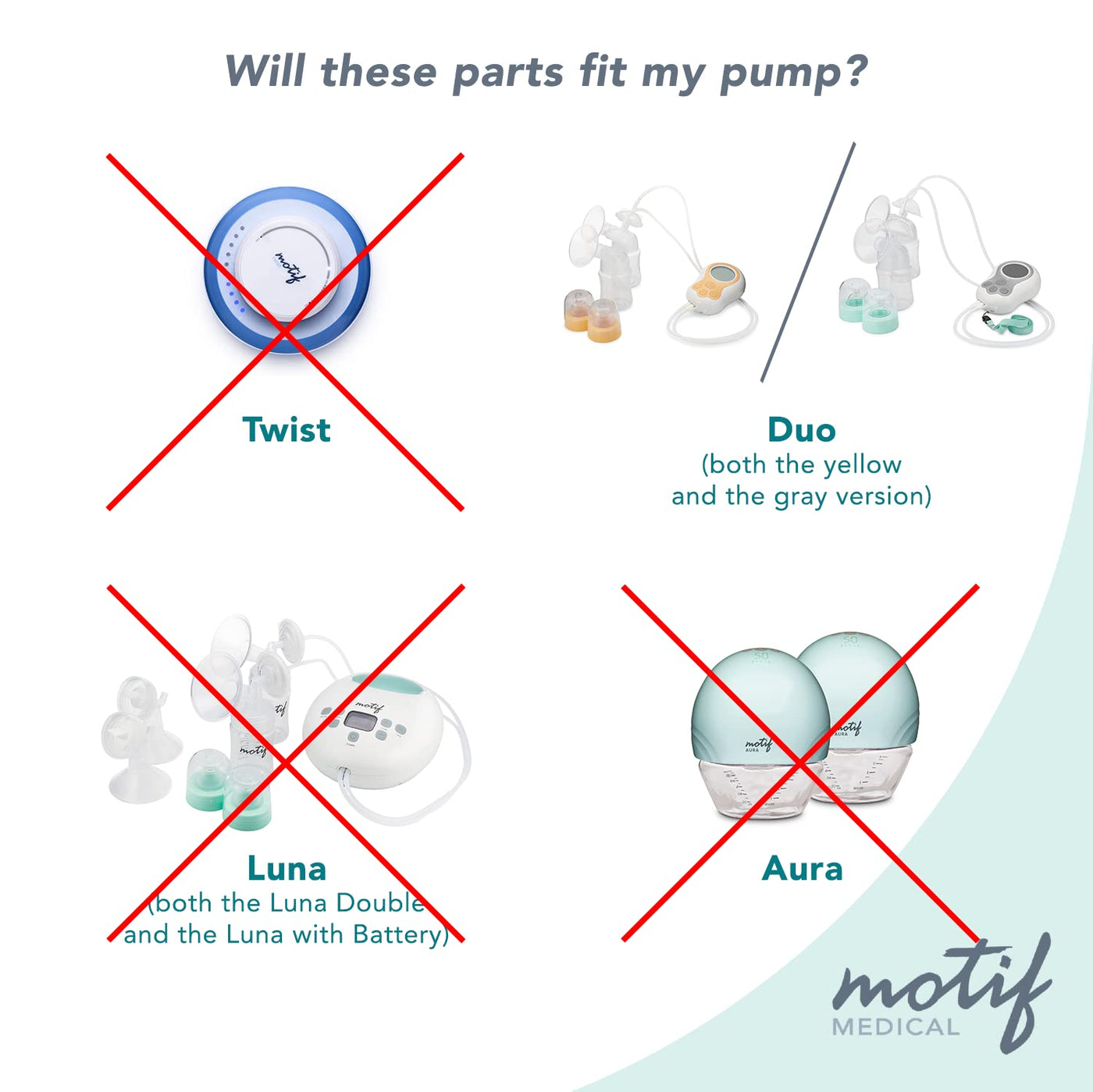 Will these parts fit my pump?

motif

Twist

Duo
(both the yellow and the gray version)

motif

motif

motif

Luna
(both the Luna Double and the Luna with Battery)

motif AURA

motif AURA

Aura

motif
MEDICAL