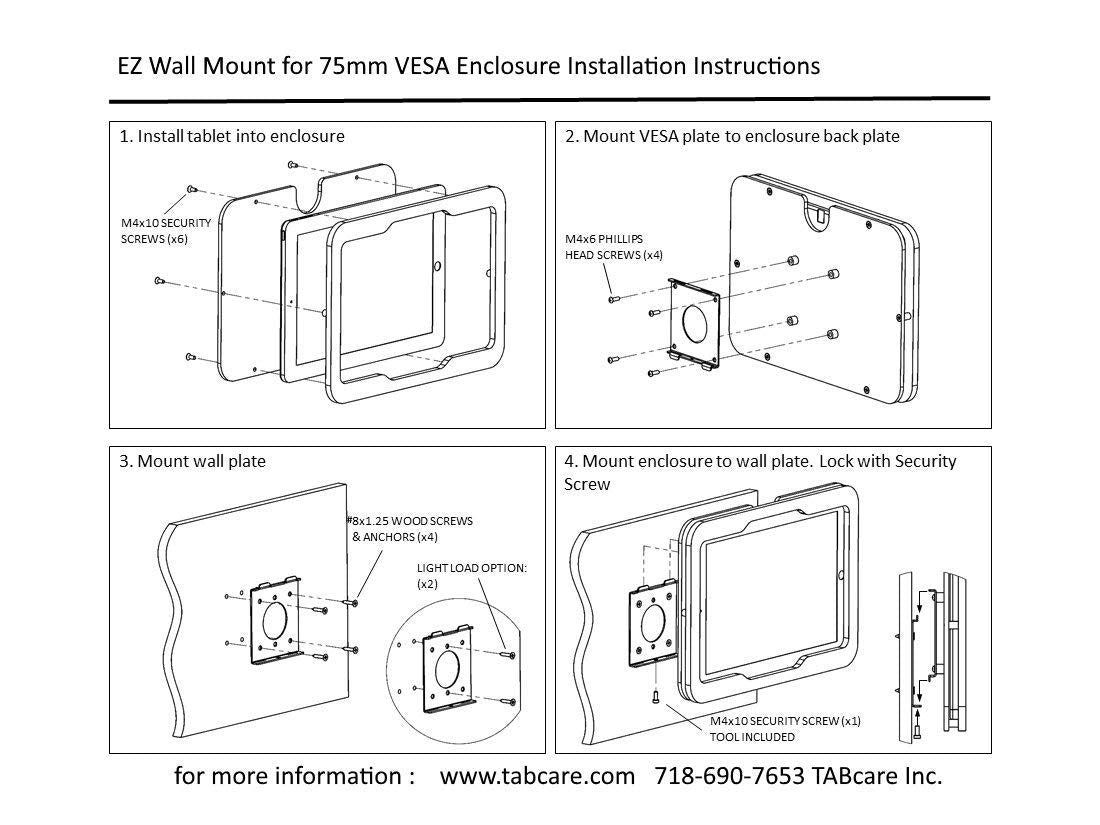 EZ Wall Mount for 75mm VESA Enclosure Installation Instructions

1. Install tablet into enclosure

M4x10 SECURITY SCREWS (x6)

2. Mount VESA plate to enclosure back plate

M4x6 PHILLIPS HEAD SCREWS (x4)

3. Mount wall plate

#8x1.25 WOOD SCREWS & ANCHORS (x4)

LIGHT LOAD OPTION: (x2)

4. Mount enclosure to wall plate. Lock with Security Screw

M4x10 SECURITY SCREW (x1) TOOL INCLUDED

for more information : www.tabcare.com 718-690-7653 TABcare Inc.