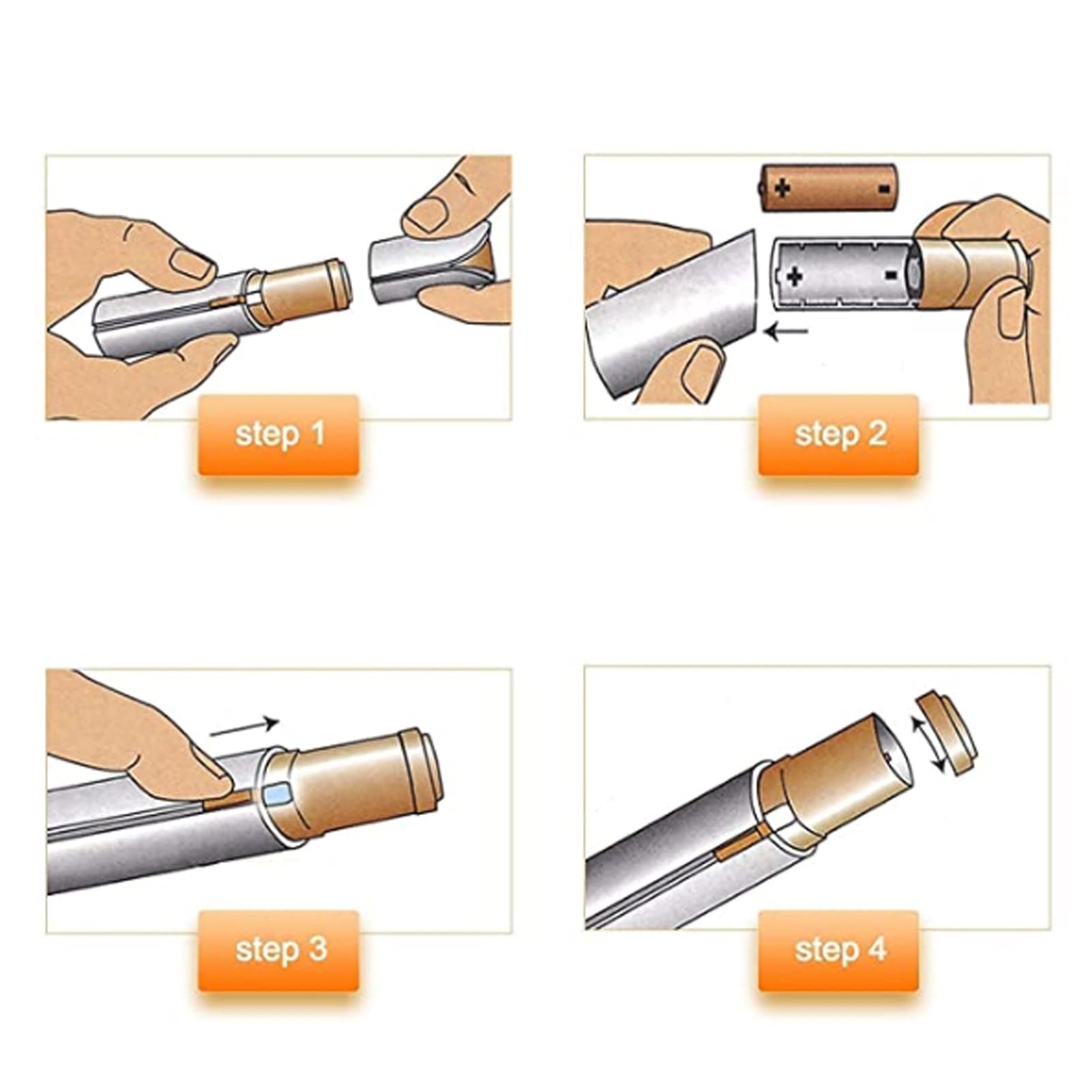 step 1

+ -

+ -

step 2

step 3

step 4