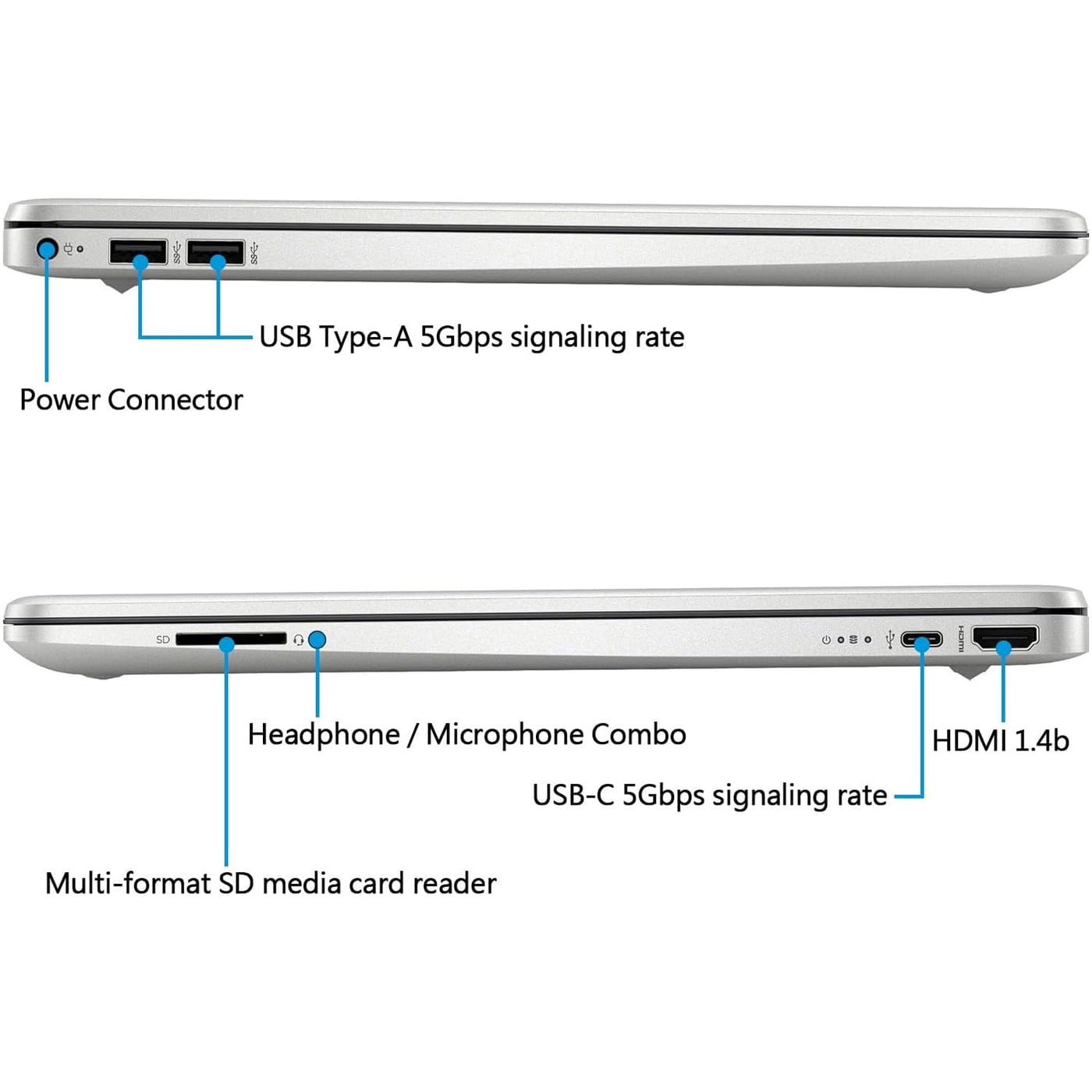 USB Type-A 5Gbps signaling rate

Power Connector

SD

HDMI

Headphone / Microphone Combo

HDMI 1.4b

USB-C 5Gbps signaling rate

Multi-format SD media card reader