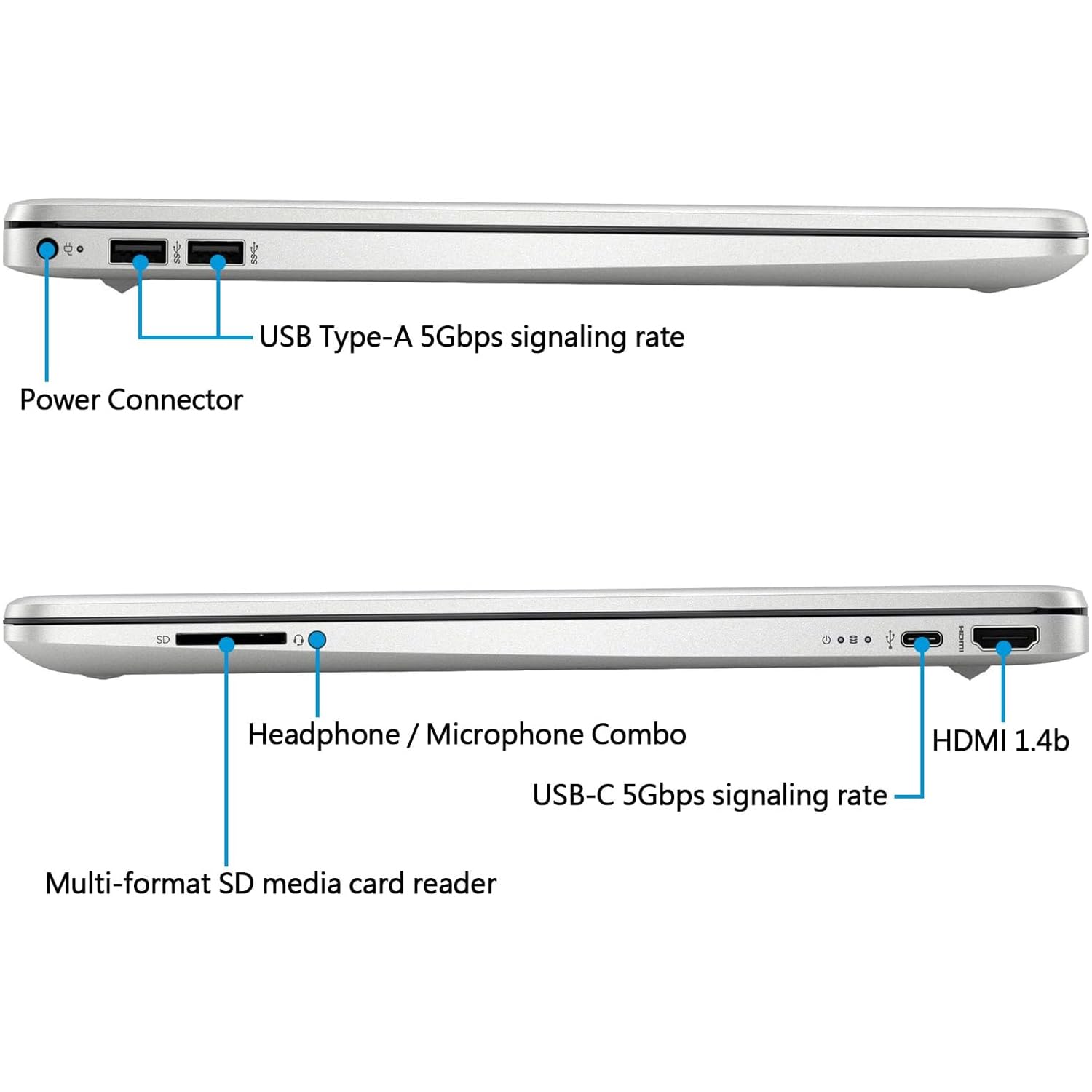 USB Type-A 5Gbps signaling rate

Power Connector

SD

HDMI

Headphone / Microphone Combo

HDMI 1.4b

USB-C 5Gbps signaling rate

Multi-format SD media card reader