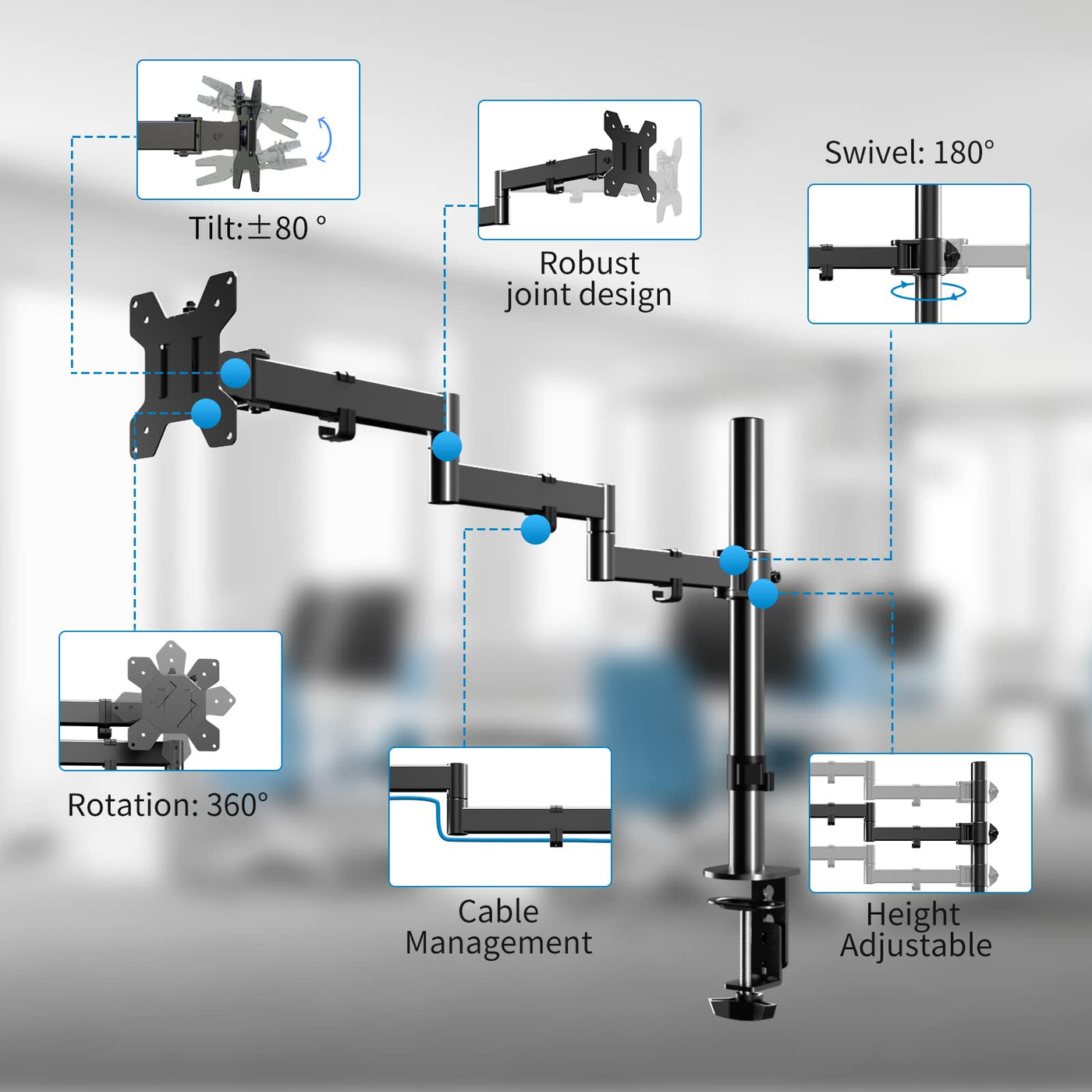 Tilt:±80 °

Robust joint design

Swivel: 180°

Rotation: 360°

Cable Management

Height Adjustable