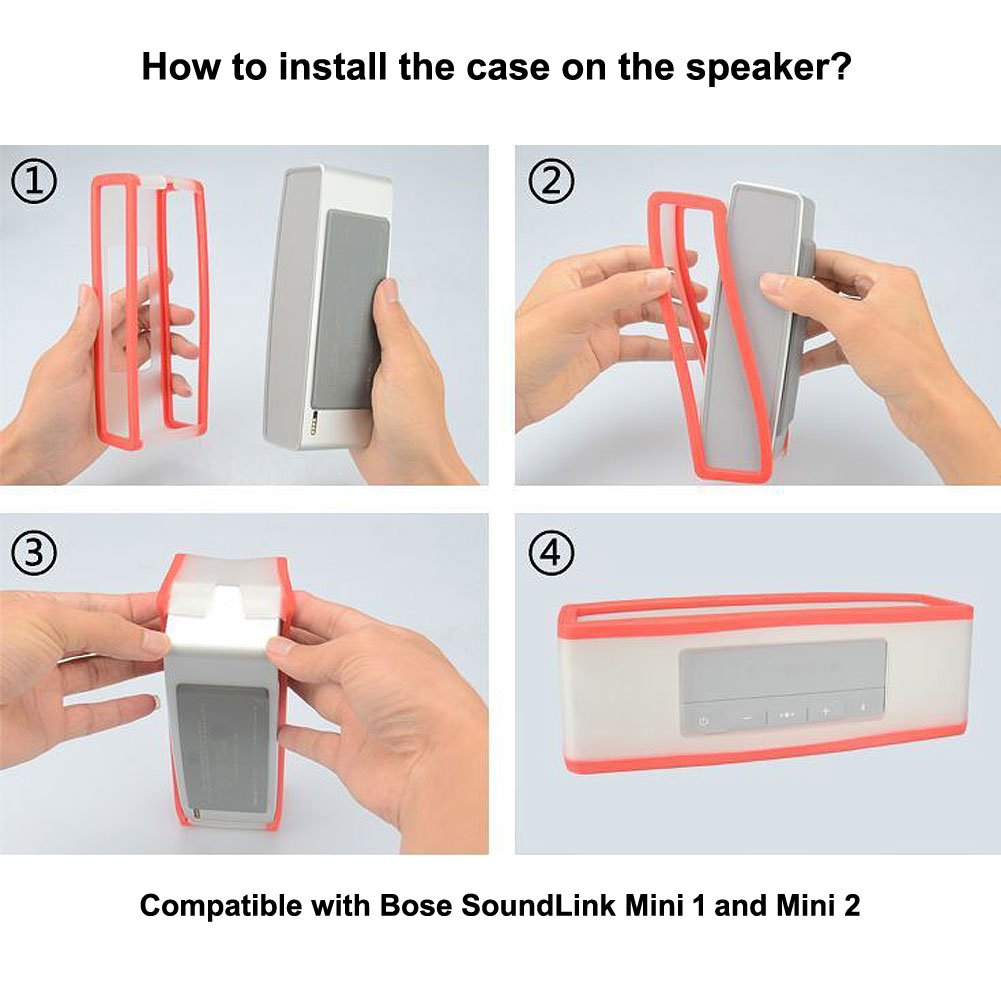 How to install the case on the speaker?

①

②

③

④

Compatible with Bose SoundLink Mini 1 and Mini 2