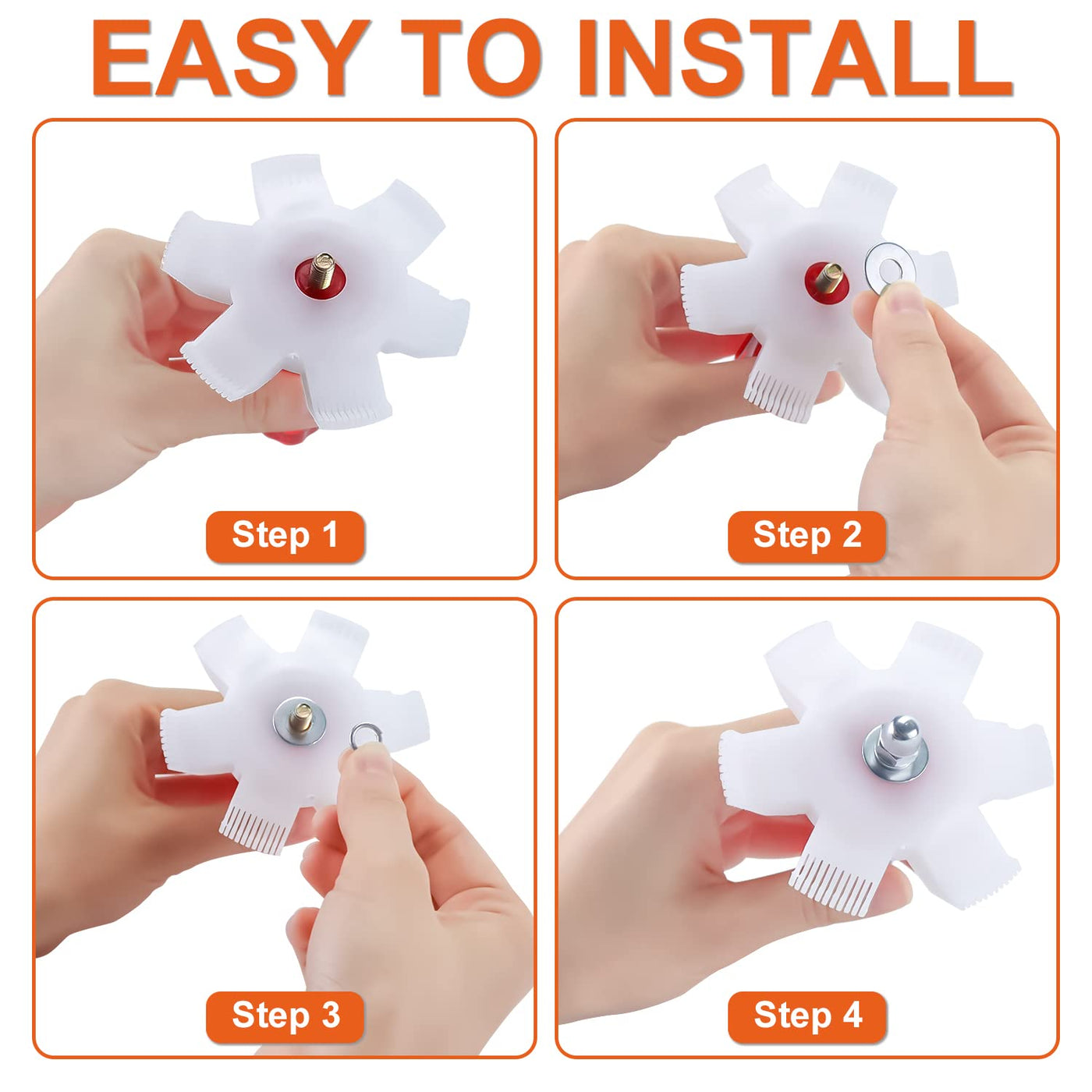 EASY TO INSTALL

Step 1

Step 2

Step 3

Step 4